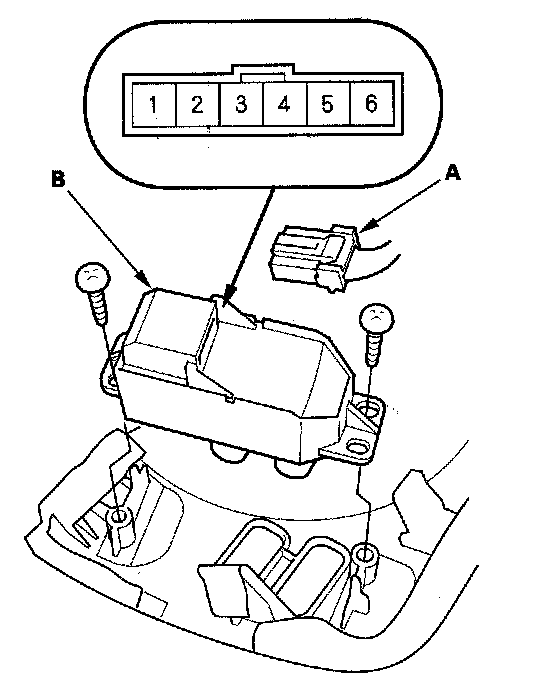 1 2 3 4 5 6

B

A