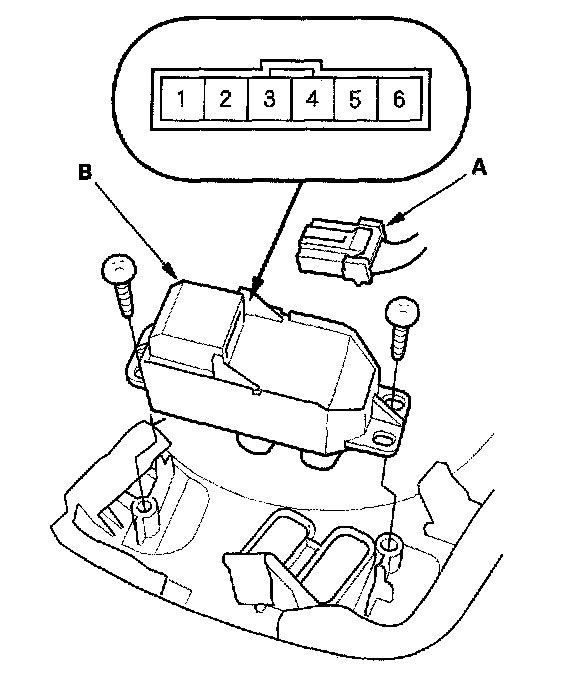 1 2 3 4 5 6

B

A