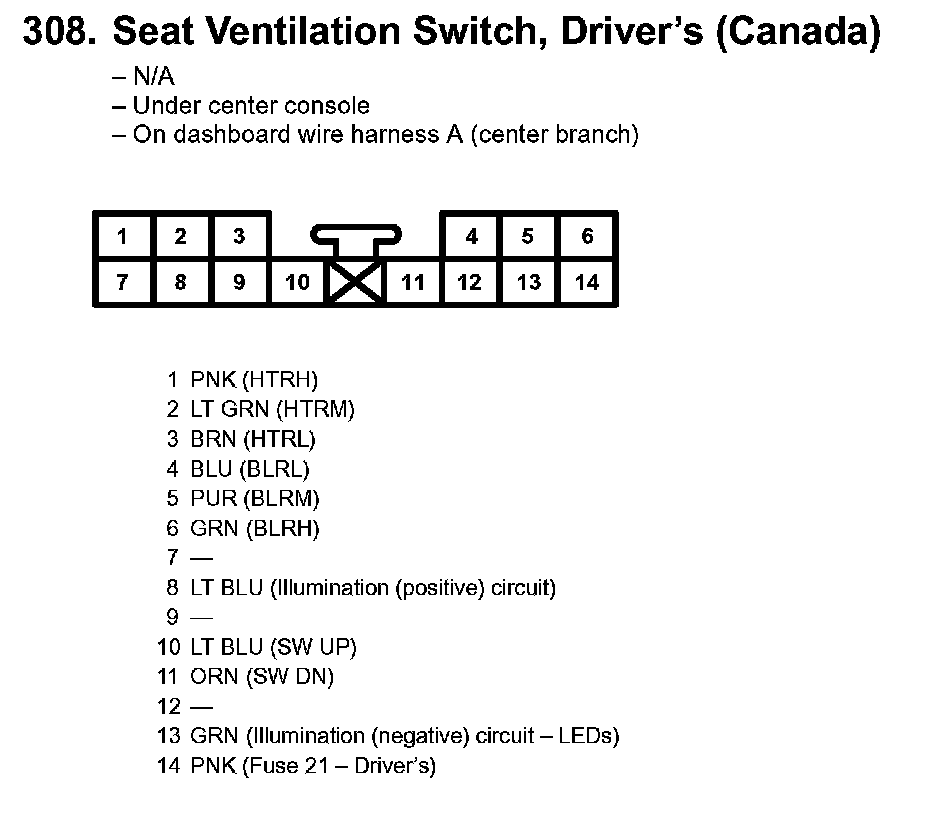 308. Seat Ventilation Switch, Driver's (Canada)

– N/A
– Under center console
– On dashboard wire harness A (center branch)

1 2 3 4 5 6
7 8 9 10 11 12 13 14

1 PNK (HTRH)
2 LT GRN (HTRM)
3 BRN (HTRL)
4 BLU (BLRL)
5 PUR (BLRM)
6 GRN (BLRH)
7 —
8 LT BLU (Illumination (positive) circuit)
9 —
10 LT BLU (SW UP)
11 ORN (SW DN)
12 —
13 GRN (Illumination (negative) circuit – LEDs)
14 PNK (Fuse 21 – Driver's)