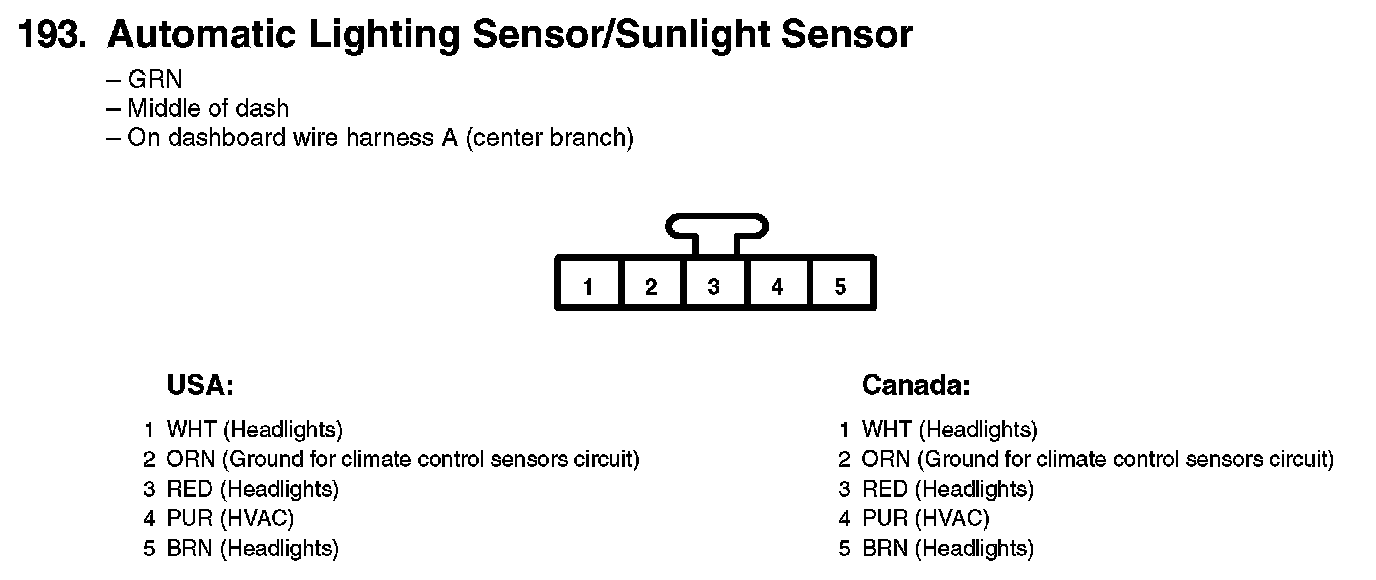 193. Automatic Lighting Sensor/Sunlight Sensor

– GRN
– Middle of dash
– On dashboard wire harness A (center branch)

1 2 3 4 5

USA:

1 WHT (Headlights)
2 ORN (Ground for climate control sensors circuit)
3 RED (Headlights)
4 PUR (HVAC)
5 BRN (Headlights)

Canada:

1 WHT (Headlights)
2 ORN (Ground for climate control sensors circuit)
3 RED (Headlights)
4 PUR (HVAC)
5 BRN (Headlights)