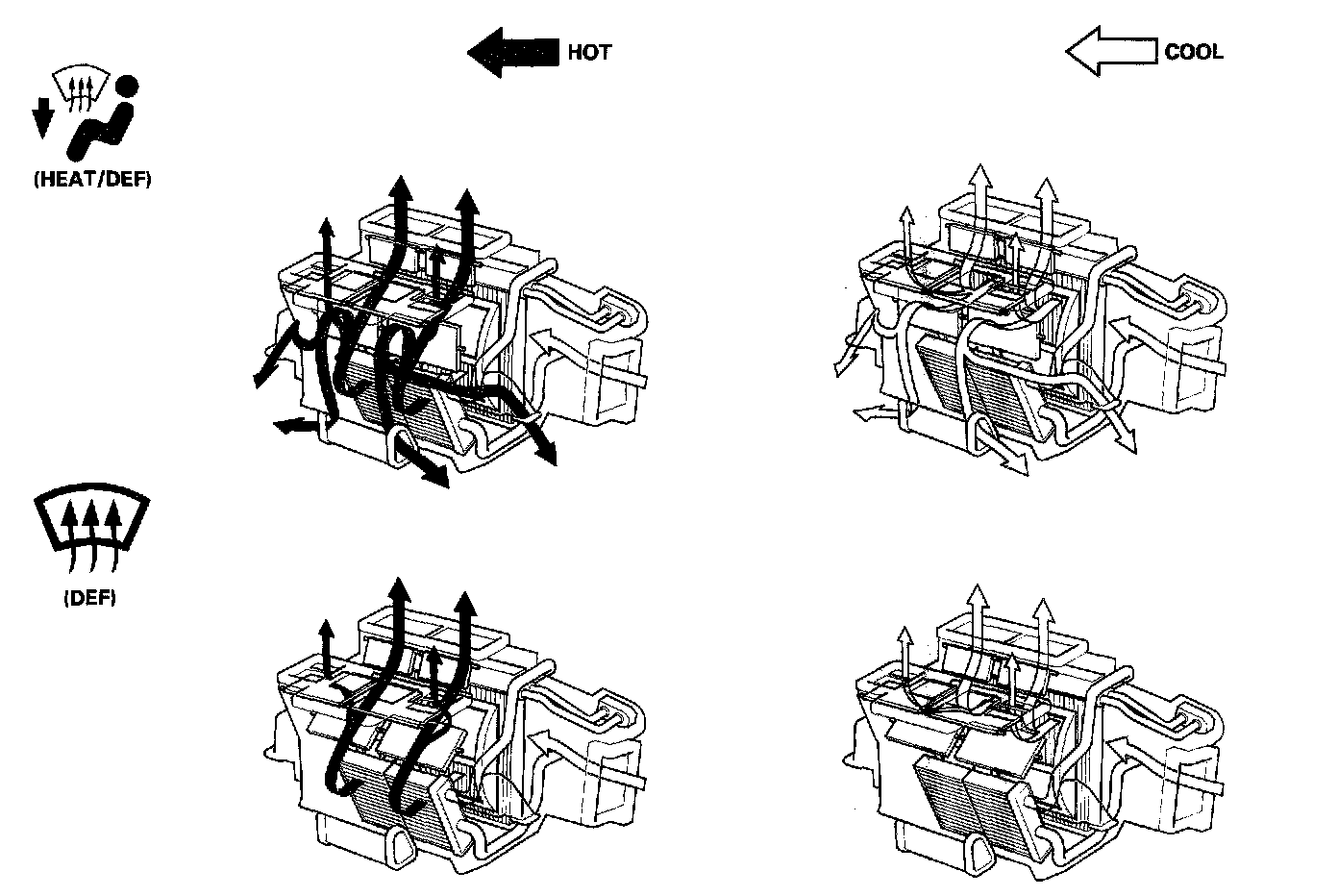 HOT

COOL

(HEAT/DEF)

(DEF)