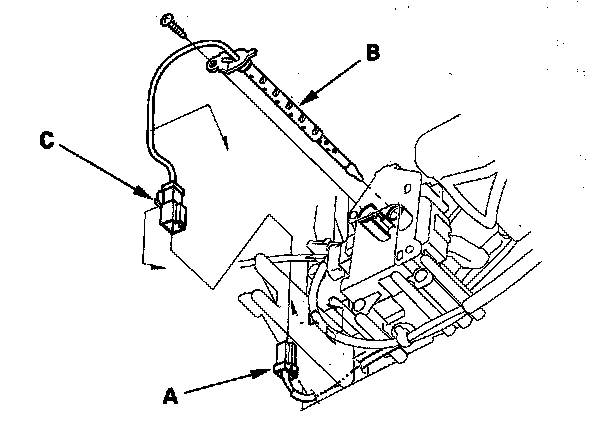 B
C
A