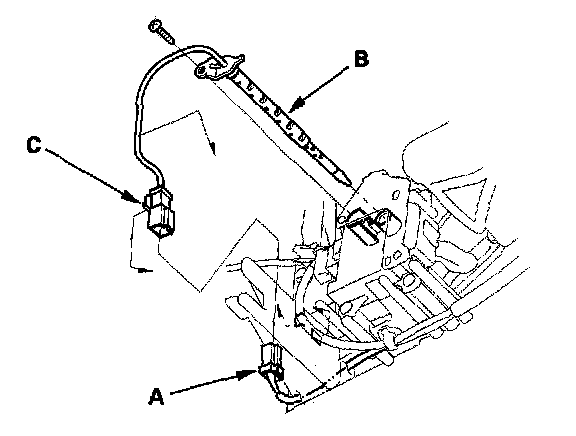 B

C

A