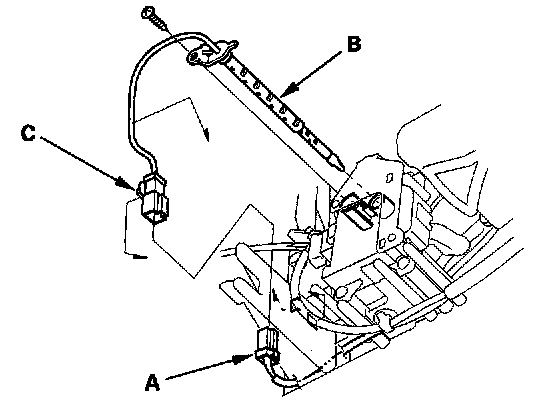 B
C
A