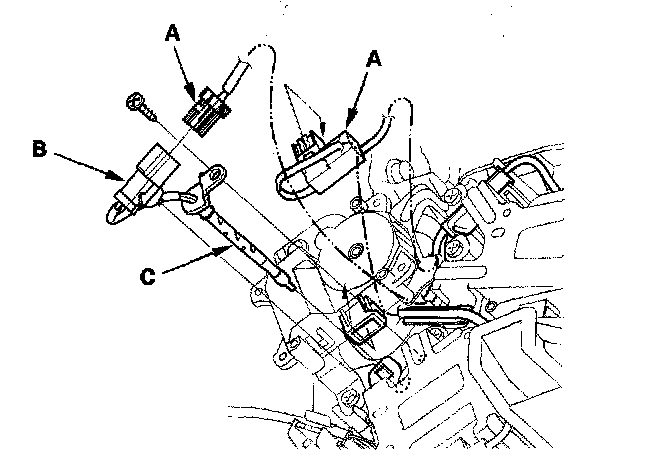 A

A

B

C