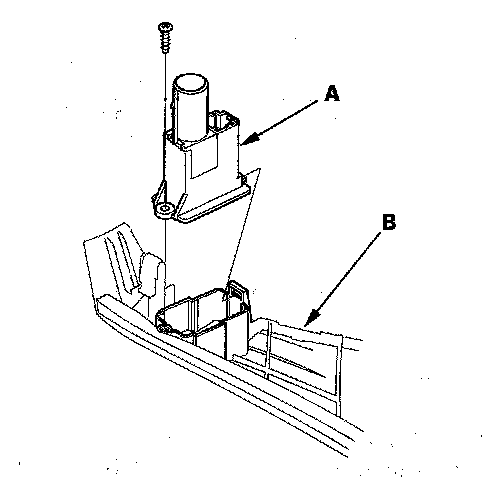 A

B