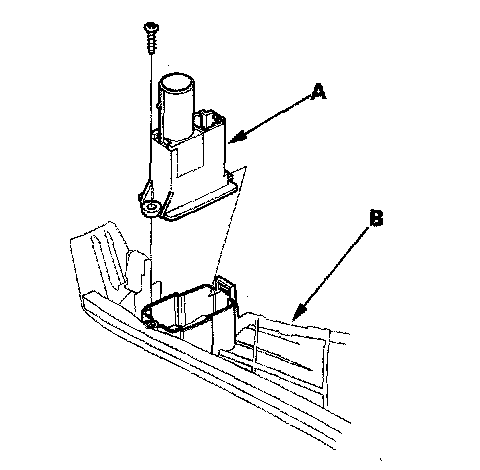 A

B