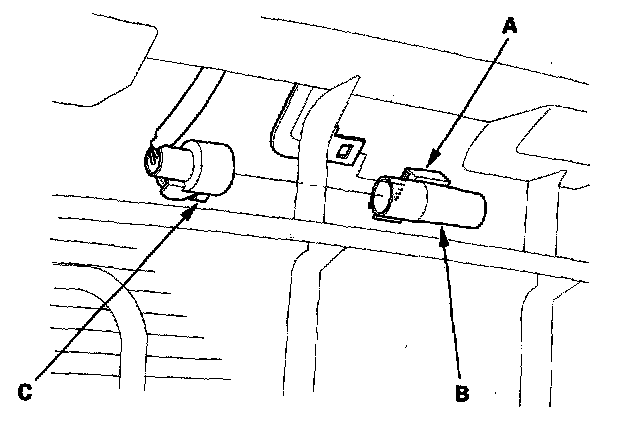 A
C
B