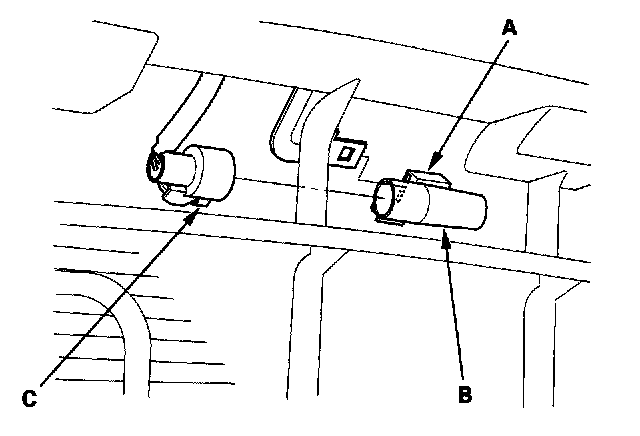 A

C

B