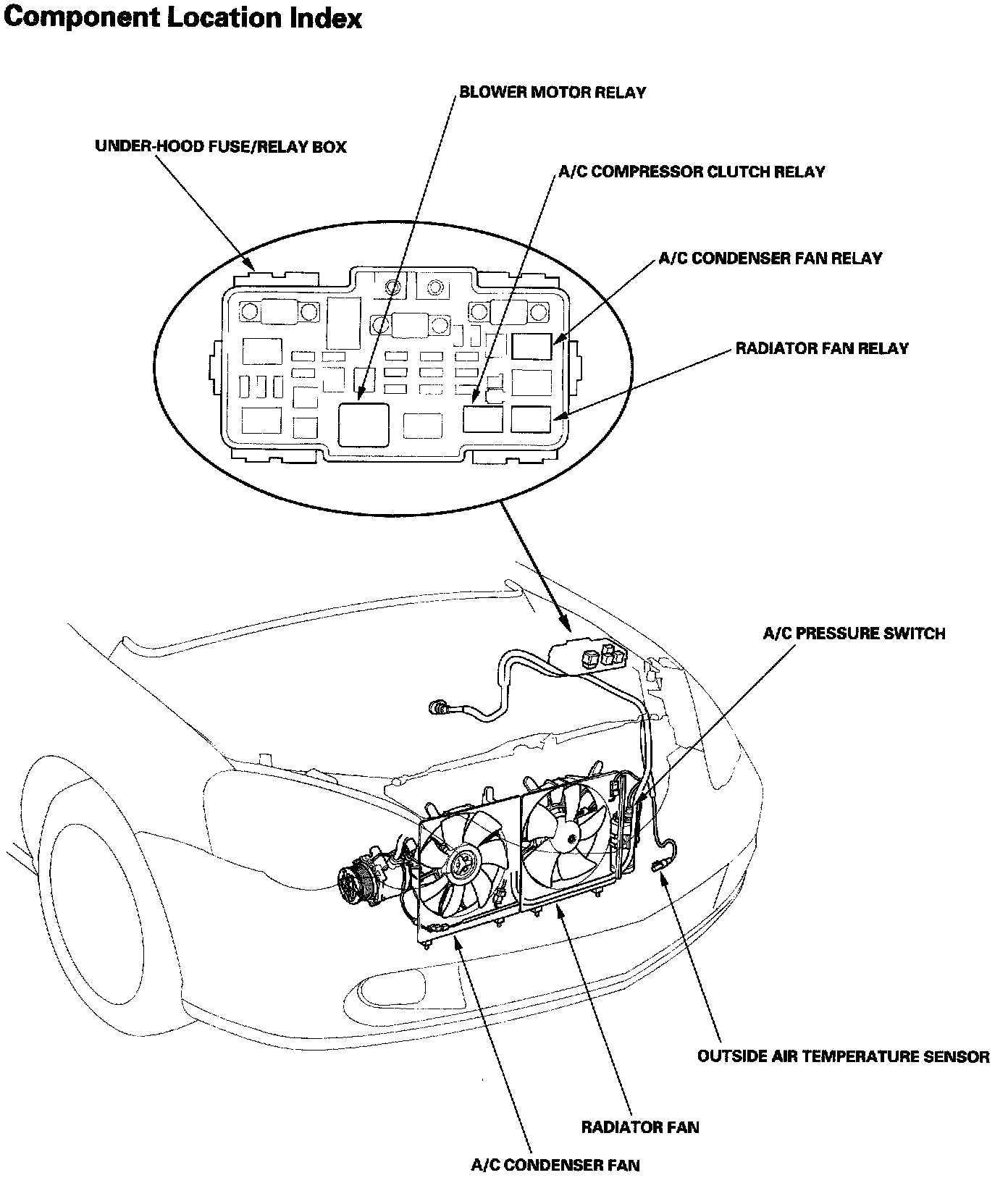 Component Location Index

BLOWER MOTOR RELAY

UNDER-HOOD FUSE/RELAY BOX

A/C COMPRESSOR CLUTCH RELAY

A/C CONDENSER FAN RELAY

RADIATOR FAN RELAY

A/C PRESSURE SWITCH

OUTSIDE AIR TEMPERATURE SENSOR

RADIATOR FAN

A/C CONDENSER FAN