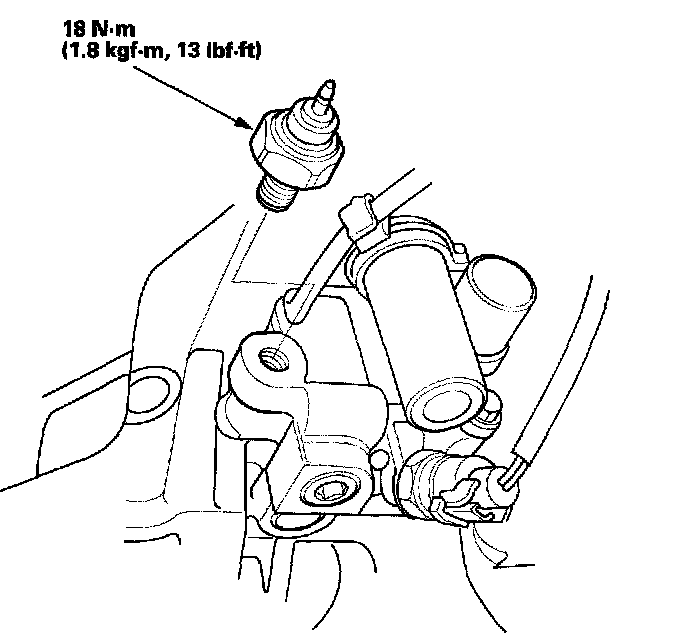 18 N·m
(1.8 kgf·m, 13 lbf·ft)