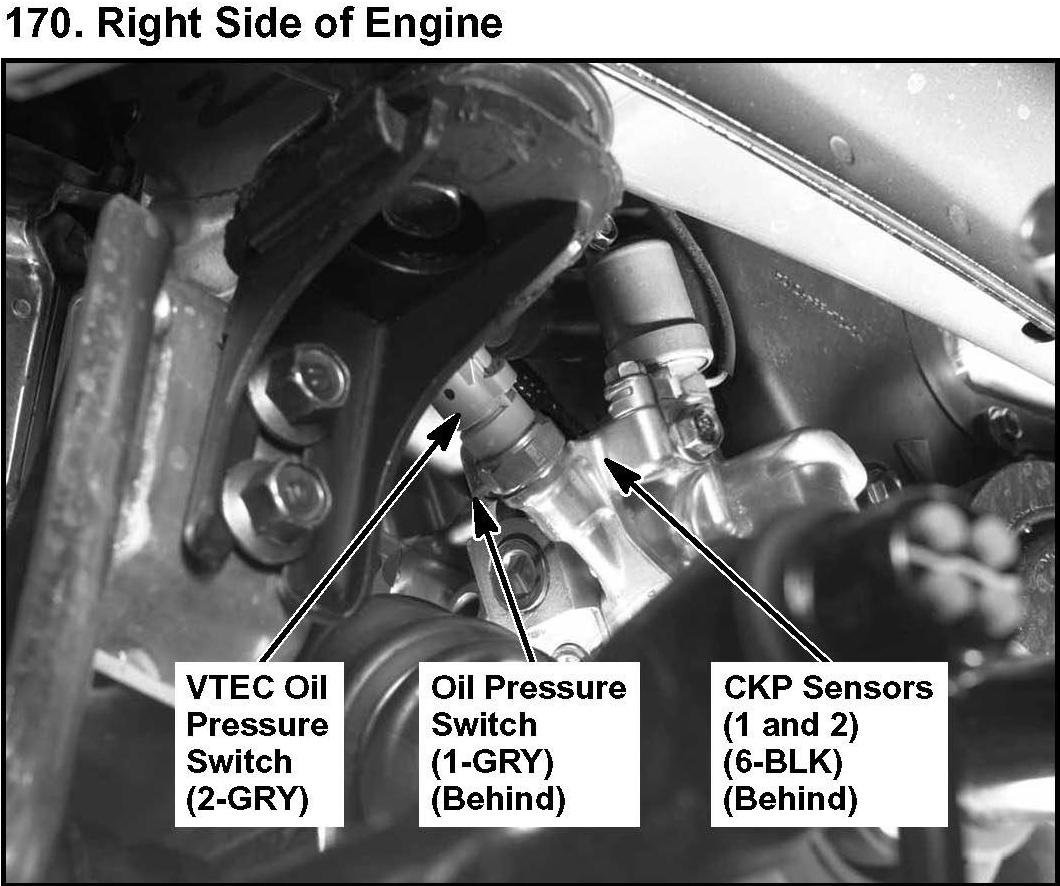 170. Right Side of Engine

VTEC Oil Pressure Switch (2-GRY)

Oil Pressure Switch (1-GRY) (Behind)

CKP Sensors (1 and 2) (6-BLK) (Behind)