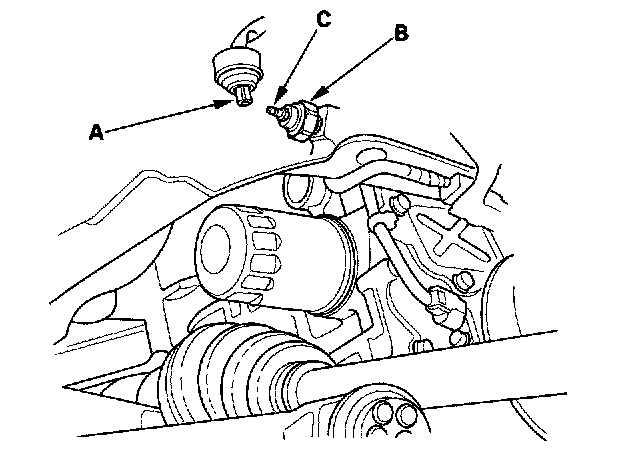 C
B
A