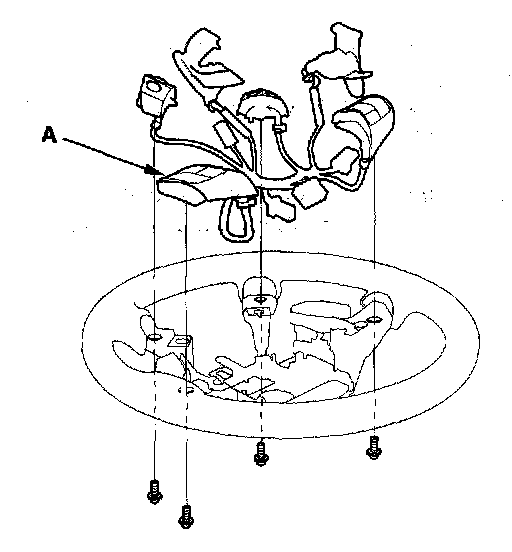 A