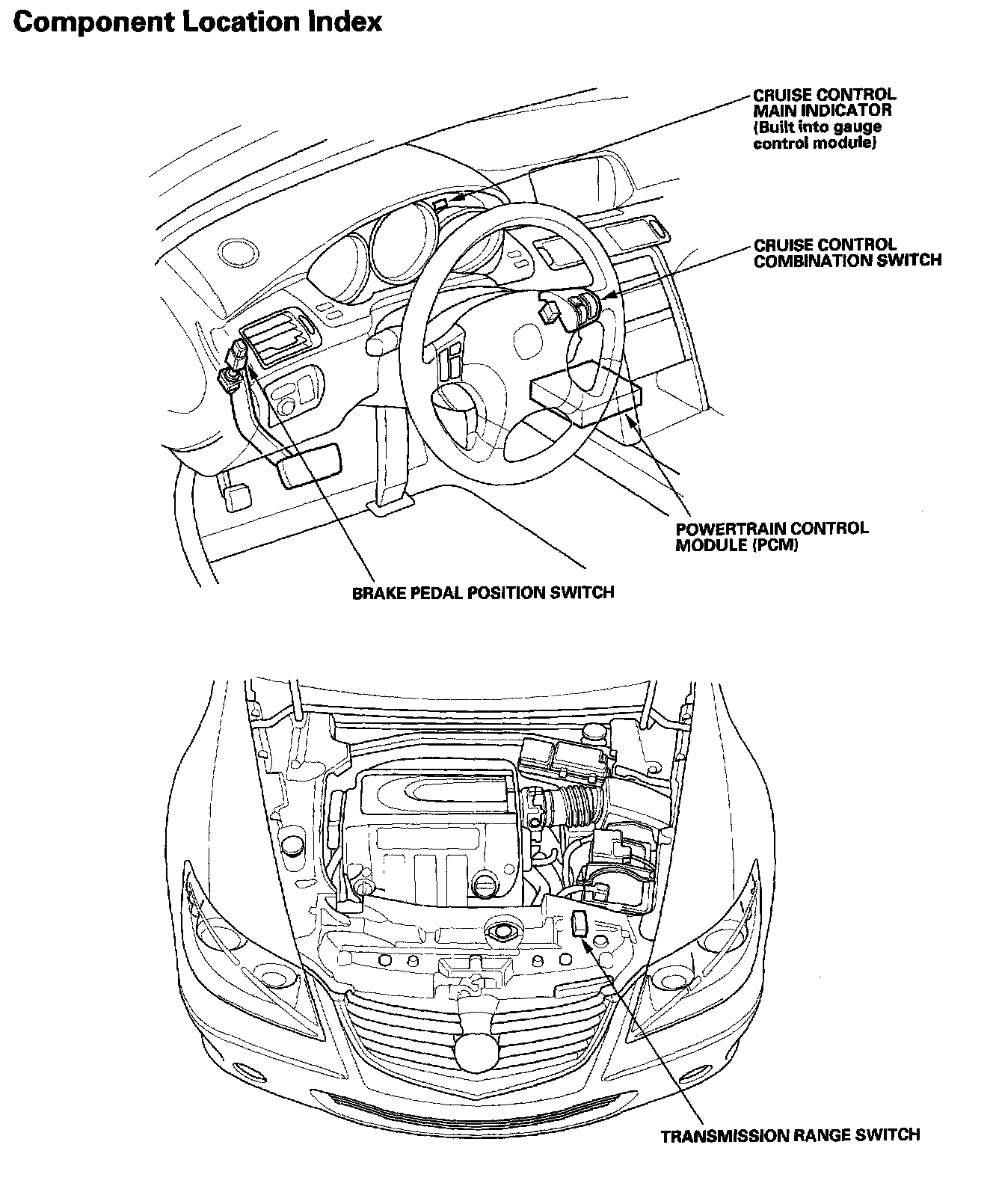 Component Location Index

CRUISE CONTROL MAIN INDICATOR (Built into gauge control module)

CRUISE CONTROL COMBINATION SWITCH

POWERTRAIN CONTROL MODULE (PCM)

BRAKE PEDAL POSITION SWITCH

TRANSMISSION RANGE SWITCH