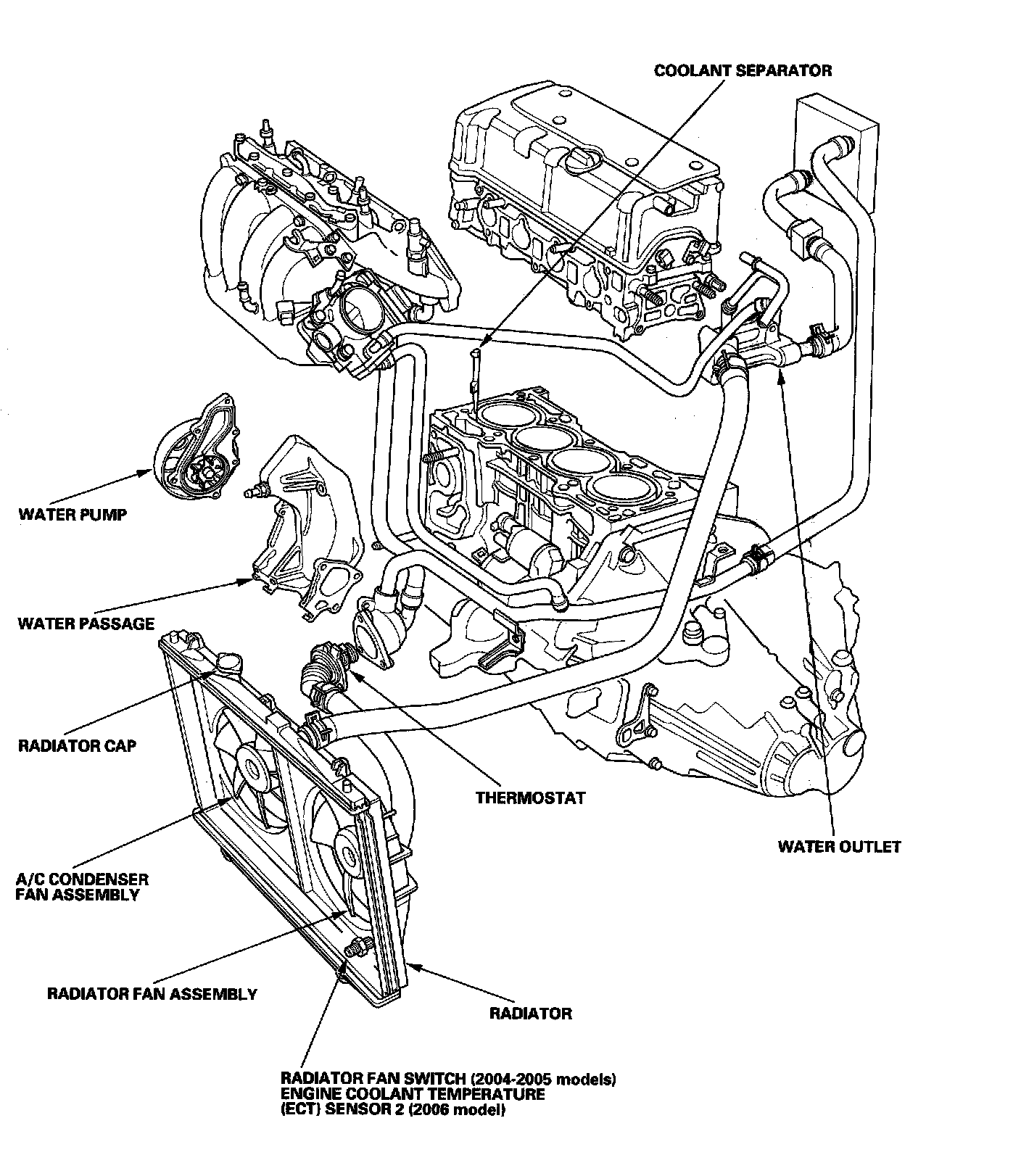 COOLANT SEPARATOR

WATER PUMP

WATER PASSAGE

RADIATOR CAP

THERMOSTAT

WATER OUTLET

A/C CONDENSER
FAN ASSEMBLY

RADIATOR FAN ASSEMBLY

RADIATOR

RADIATOR FAN SWITCH (2004-2005 models)
ENGINE COOLANT TEMPERATURE
(ECT) SENSOR 2 (2006 model)