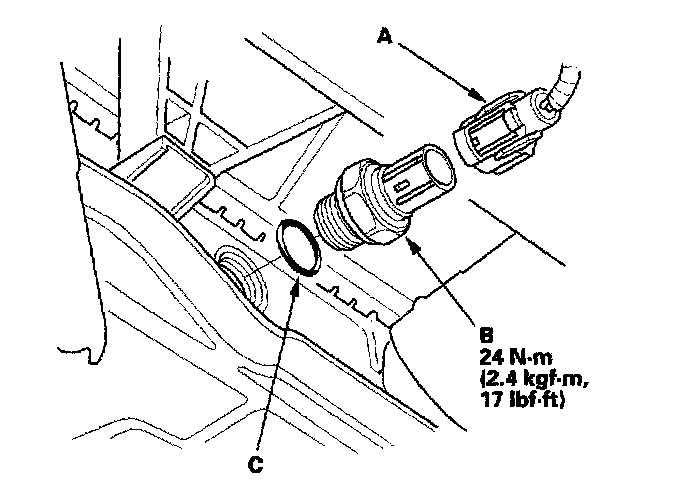 A

B
24 N·m
(2.4 kgf·m,
17 lbf·ft)

C