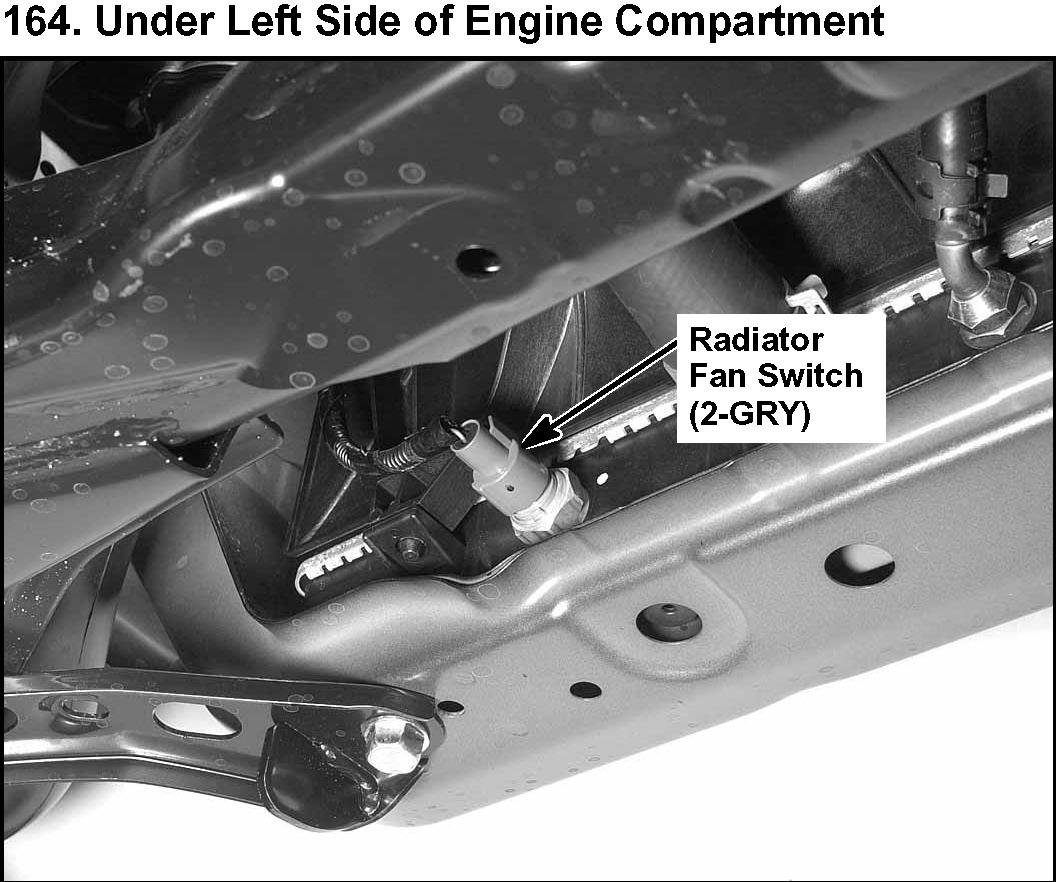 164. Under Left Side of Engine Compartment

Radiator Fan Switch (2-GRY)