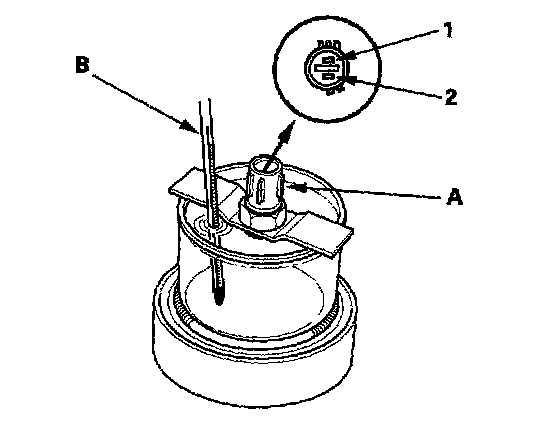 B

1

2

A