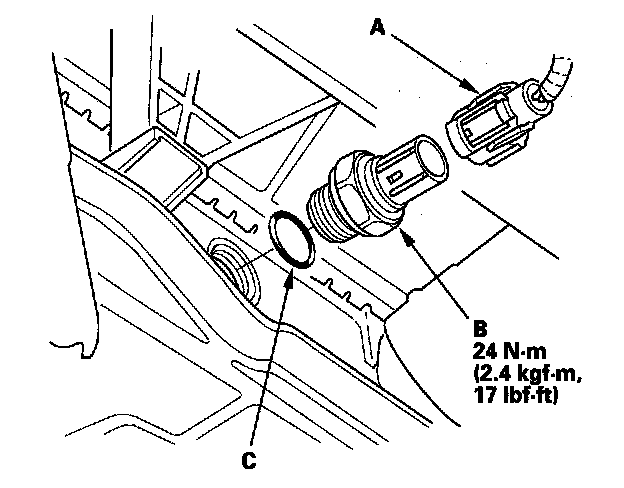 A

B
24 N·m
(2.4 kgf·m,
17 lbf·ft)

C