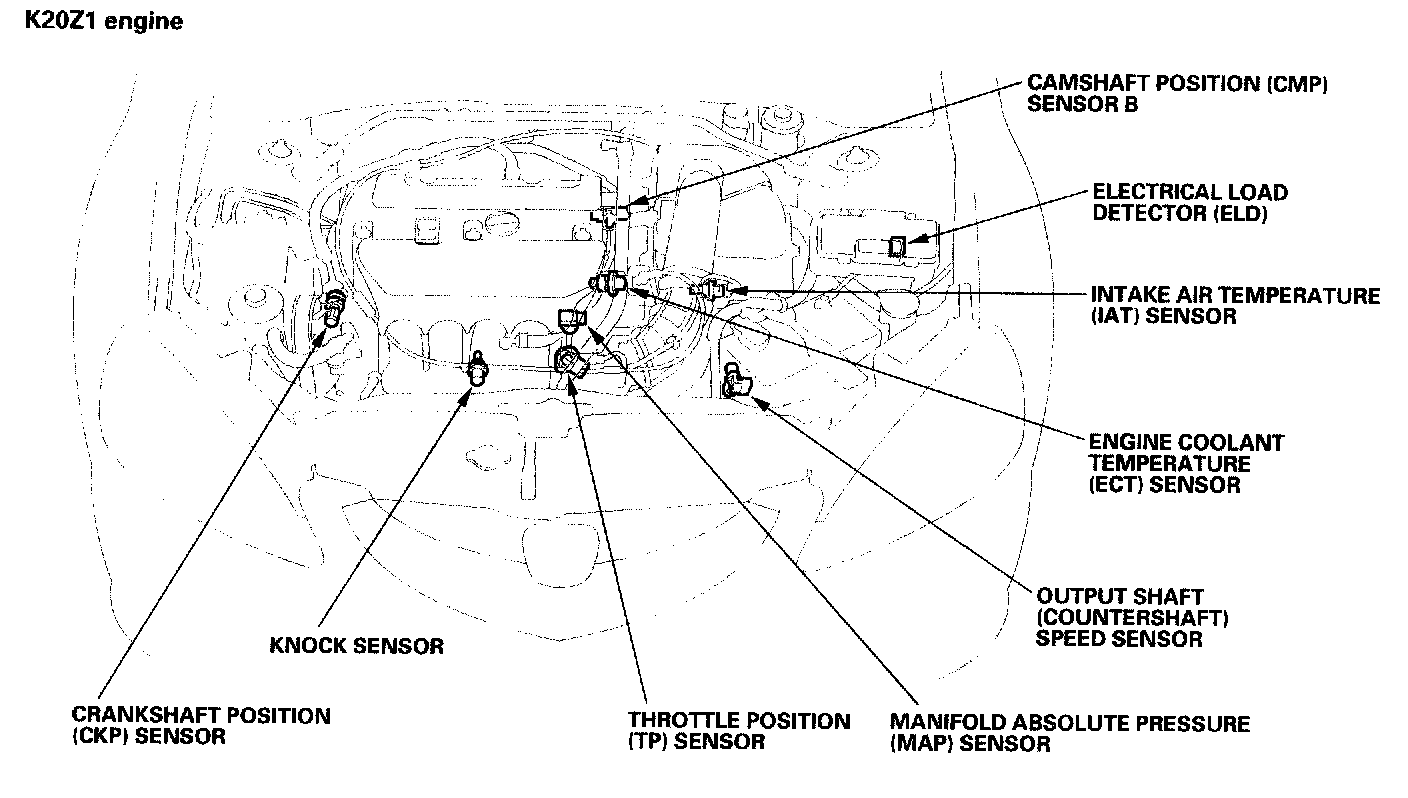 K20Z1 engine

CAMSHAFT POSITION (CMP) SENSOR B

ELECTRICAL LOAD DETECTOR (ELD)

INTAKE AIR TEMPERATURE (IAT) SENSOR

ENGINE COOLANT TEMPERATURE (ECT) SENSOR

OUTPUT SHAFT (COUNTERSHAFT) SPEED SENSOR

KNOCK SENSOR

CRANKSHAFT POSITION (CKP) SENSOR

THROTTLE POSITION (TP) SENSOR

MANIFOLD ABSOLUTE PRESSURE (MAP) SENSOR