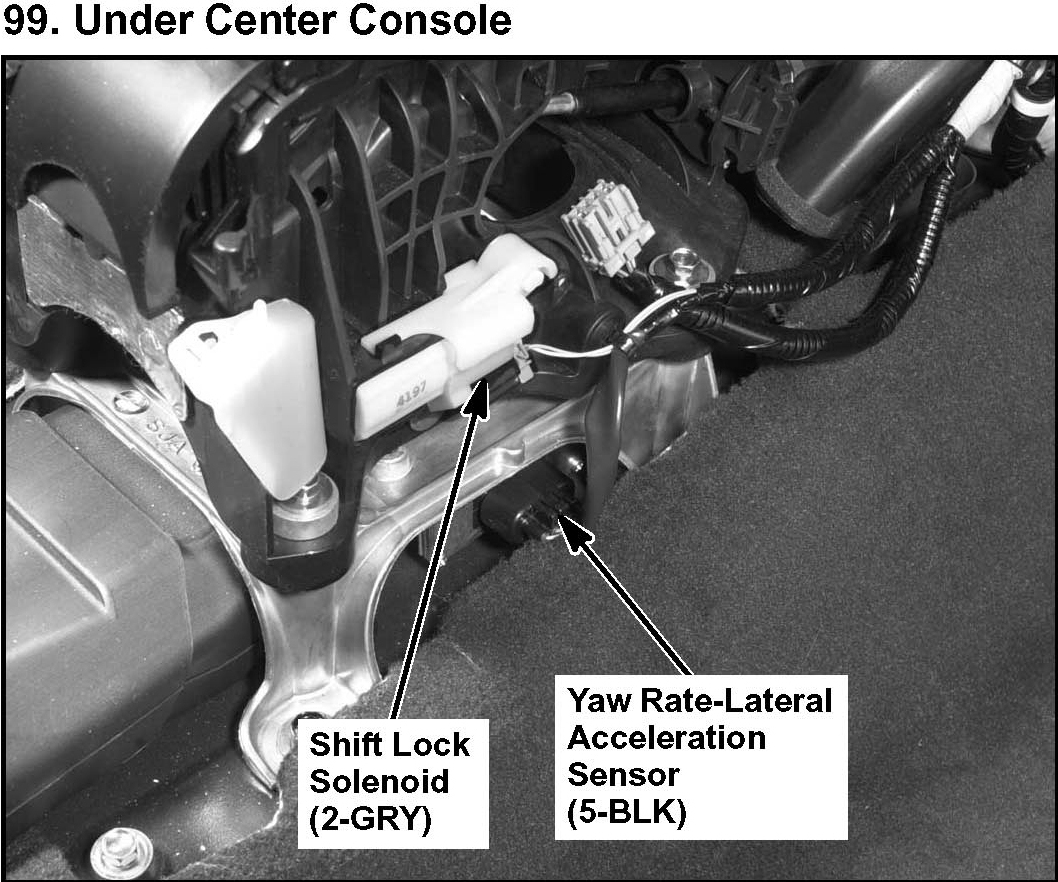 99. Under Center Console

4197

SJA

Shift Lock Solenoid (2-GRY)

Yaw Rate-Lateral Acceleration Sensor (5-BLK)