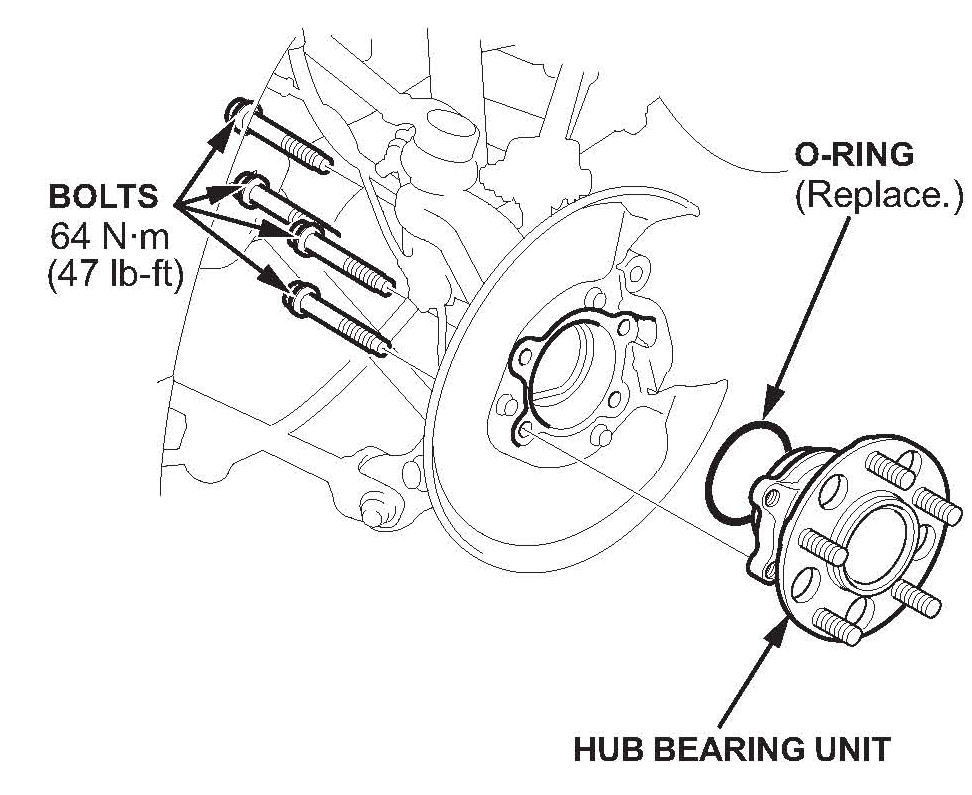 BOLTS
64 N·m
(47 lb-ft)

O-RING
(Replace.)

HUB BEARING UNIT