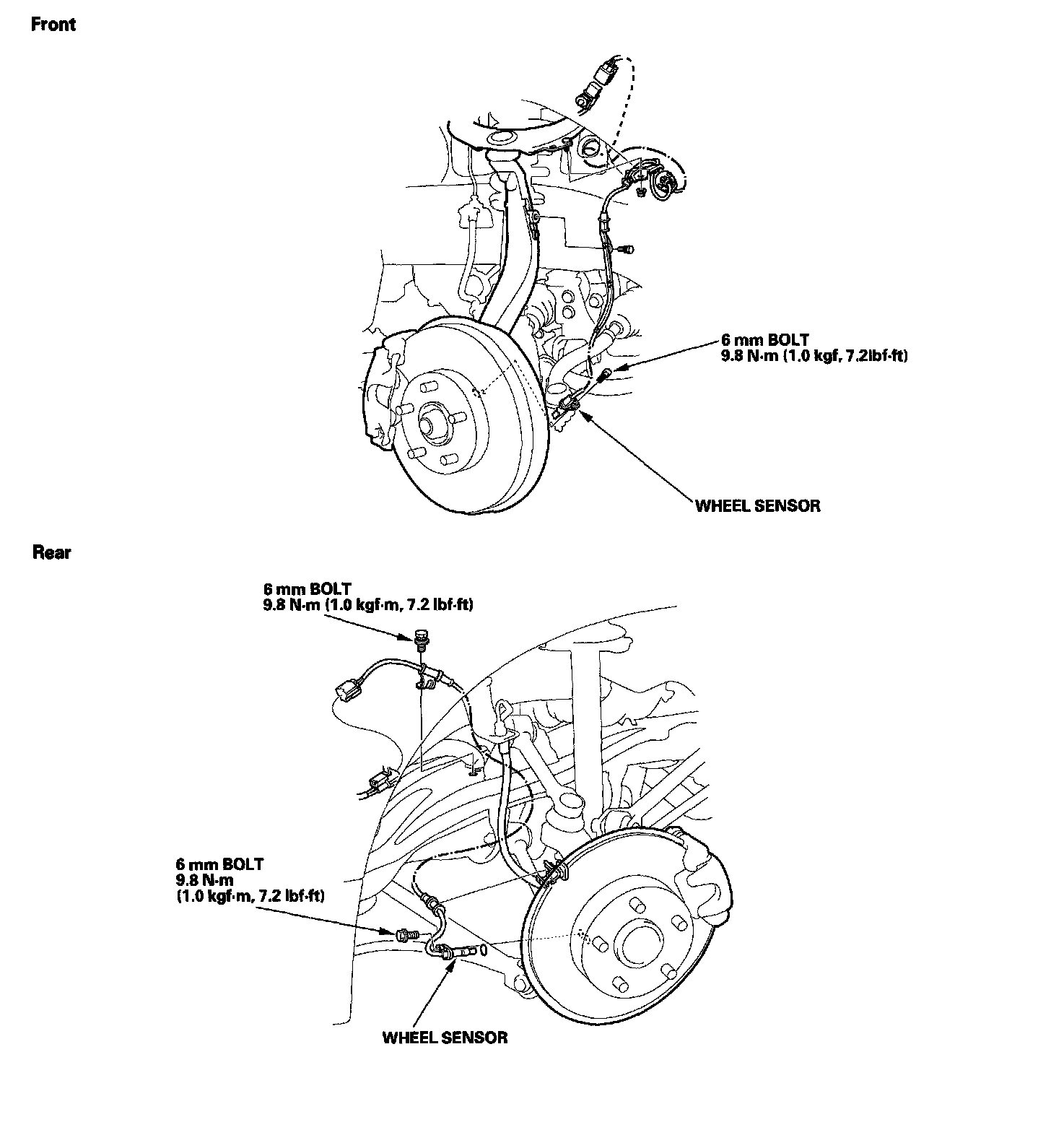 Front

6 mm BOLT
9.8 N·m (1.0 kgf, 7.2lbf·ft)

WHEEL SENSOR

Rear

6 mm BOLT
9.8 N·m (1.0 kgf·m, 7.2 lbf·ft)

6 mm BOLT
9.8 N·m
(1.0 kgf·m, 7.2 lbf·ft)

WHEEL SENSOR