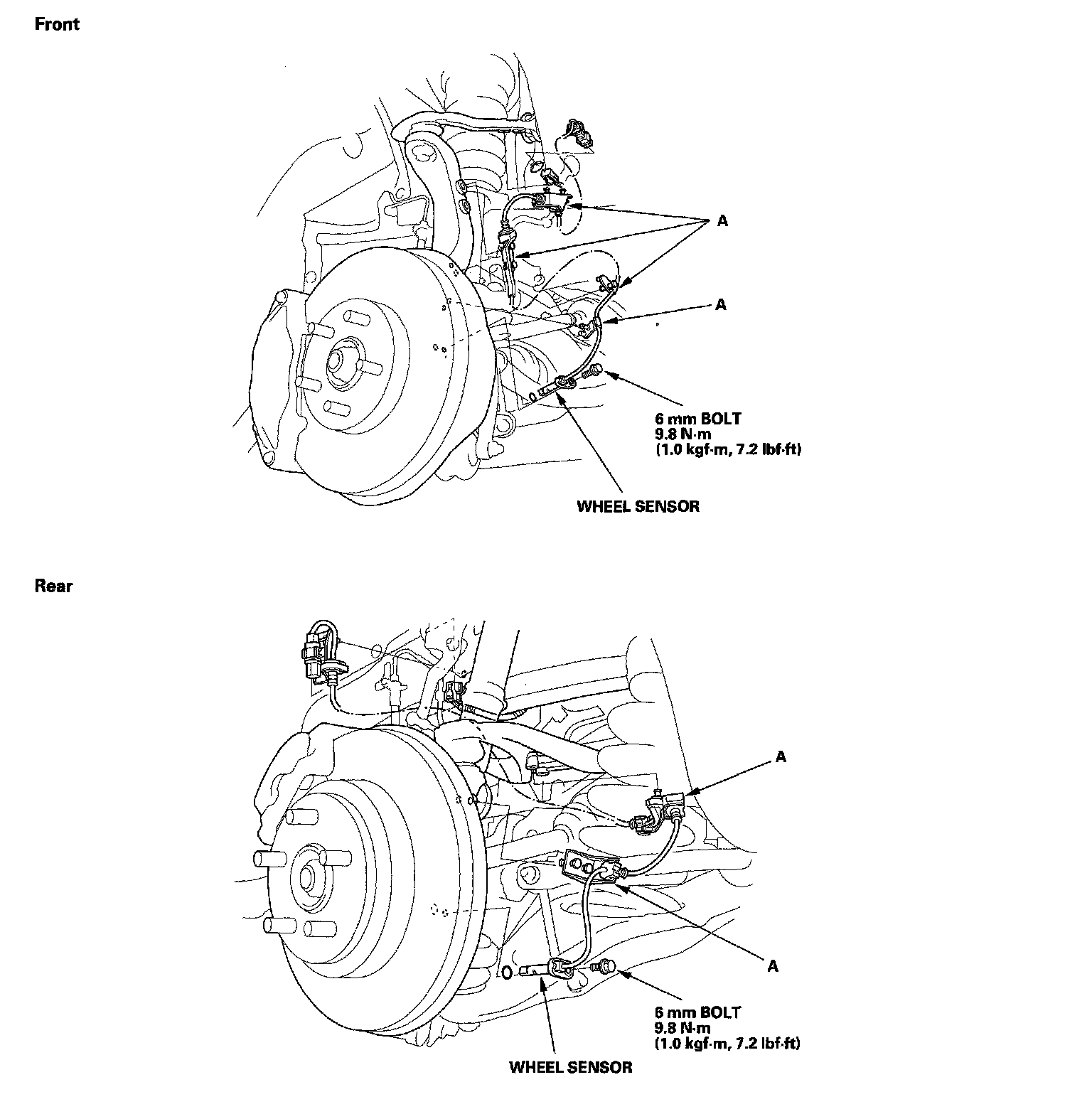 Front

A

A

6 mm BOLT
9.8 N·m
(1.0 kgf·m, 7.2 lbf·ft)

WHEEL SENSOR

Rear

A

A

6 mm BOLT
9.8 N·m
(1.0 kgf·m, 7.2 lbf·ft)

WHEEL SENSOR