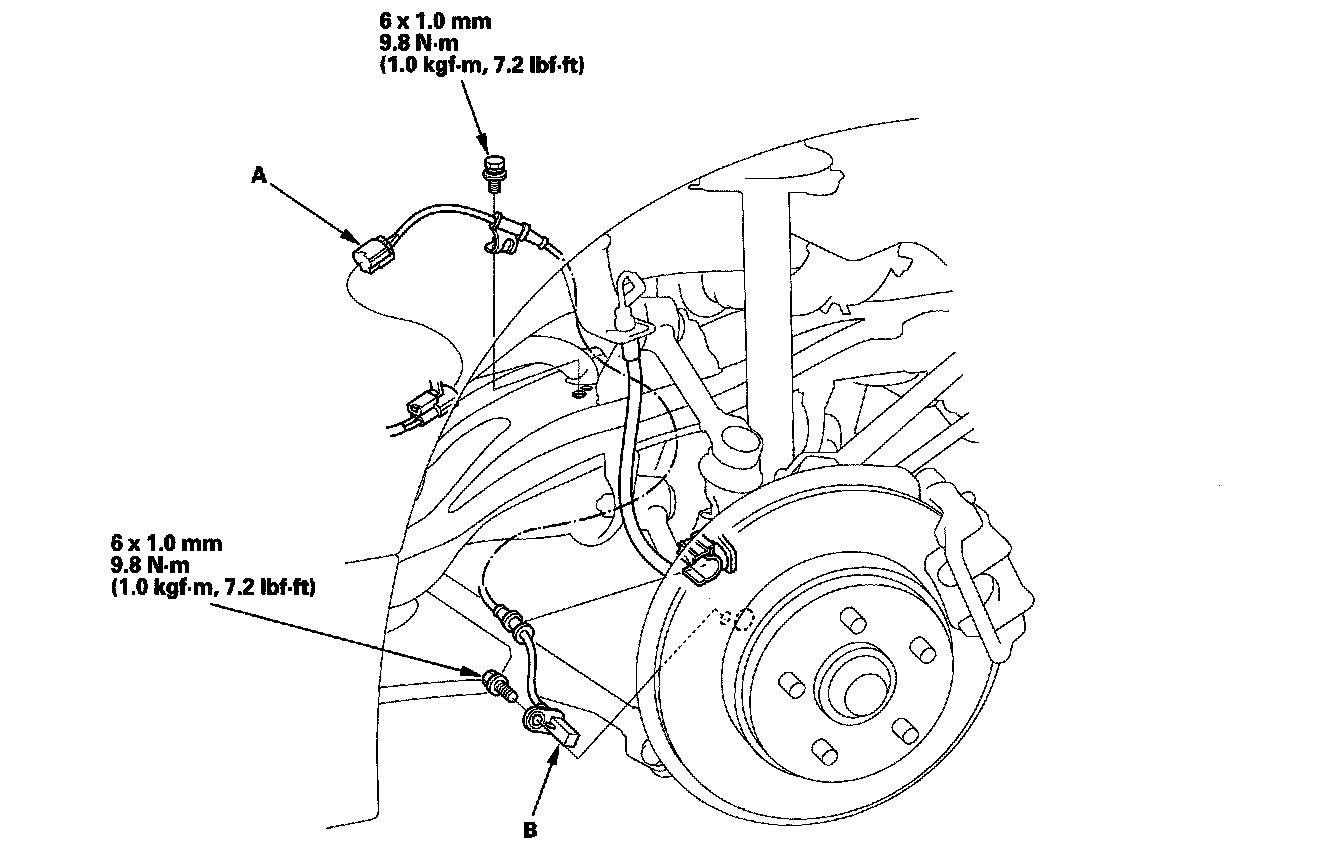 6 x 1.0 mm
9.8 N·m
(1.0 kgf·m, 7.2 lbf·ft)

A

6 x 1.0 mm
9.8 N·m
(1.0 kgf·m, 7.2 lbf·ft)

B