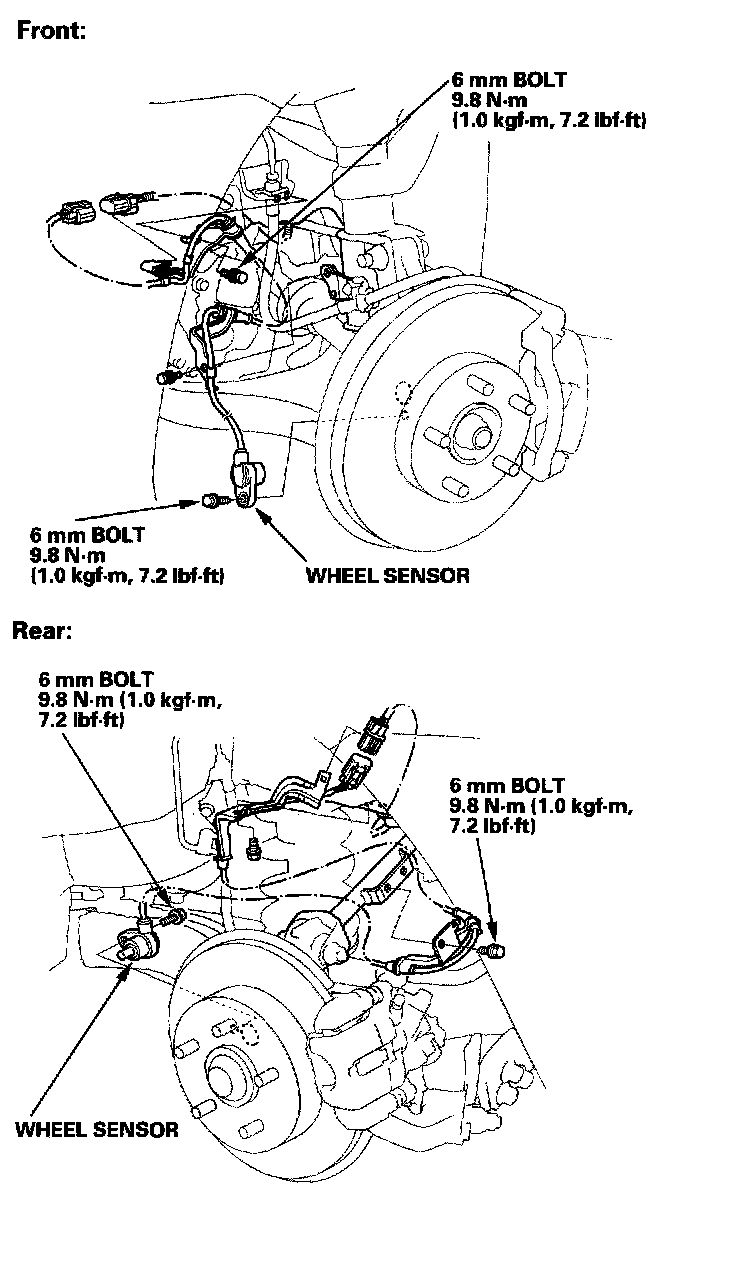 Front:

6 mm BOLT
9.8 N·m
(1.0 kgf·m, 7.2 lbf·ft)

6 mm BOLT
9.8 N·m
(1.0 kgf·m, 7.2 lbf·ft)

WHEEL SENSOR

Rear:

6 mm BOLT
9.8 N·m (1.0 kgf·m,
7.2 lbf·ft)

6 mm BOLT
9.8 N·m (1.0 kgf·m,
7.2 lbf·ft)

WHEEL SENSOR