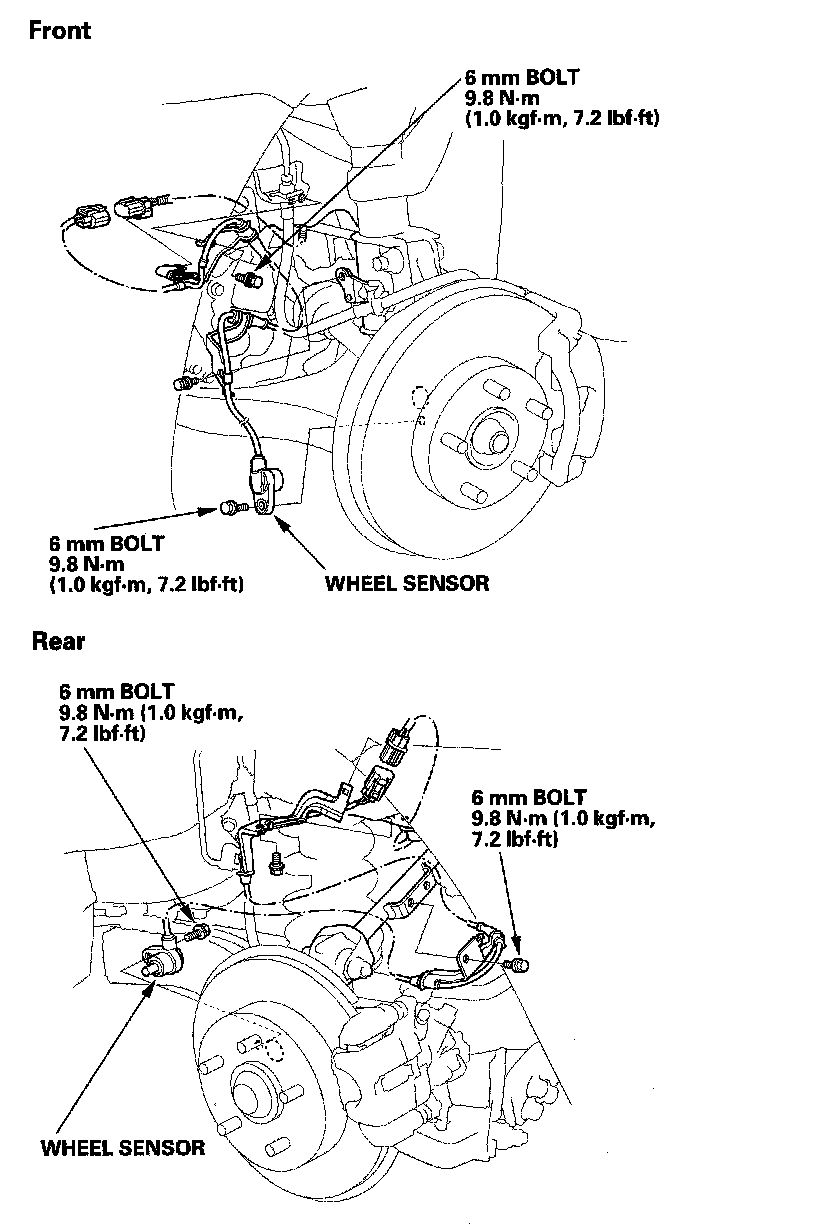 Front

6 mm BOLT
9.8 N·m
(1.0 kgf·m, 7.2 lbf·ft)

6 mm BOLT
9.8 N·m
(1.0 kgf·m, 7.2 lbf·ft)

WHEEL SENSOR

Rear

6 mm BOLT
9.8 N·m (1.0 kgf·m, 7.2 lbf·ft)

6 mm BOLT
9.8 N·m (1.0 kgf·m, 7.2 lbf·ft)

WHEEL SENSOR