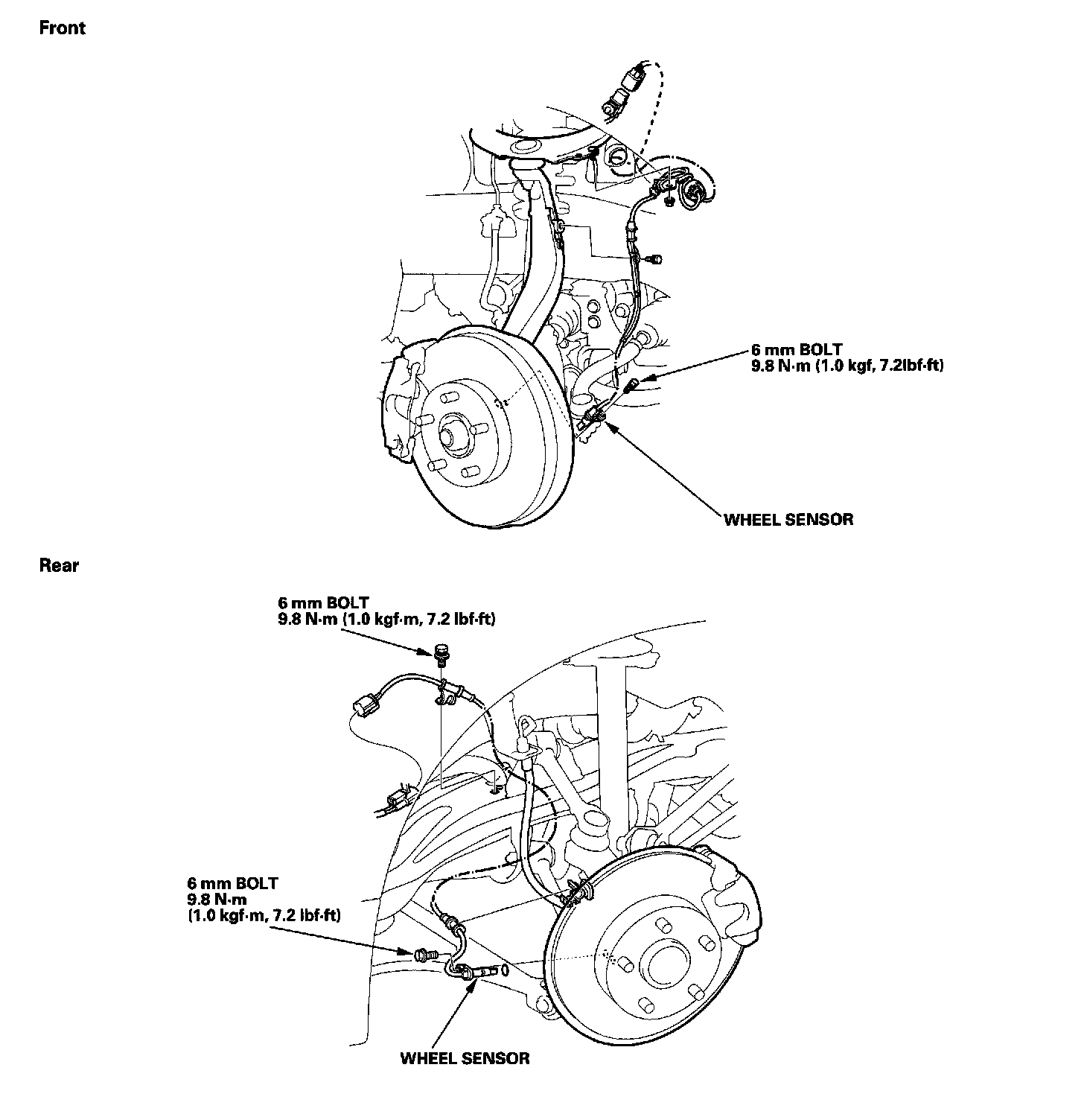 Front

6 mm BOLT
9.8 N·m (1.0 kgf, 7.2lbf·ft)

WHEEL SENSOR

Rear

6 mm BOLT
9.8 N·m (1.0 kgf·m, 7.2 lbf·ft)

6 mm BOLT
9.8 N·m
(1.0 kgf·m, 7.2 lbf·ft)

WHEEL SENSOR