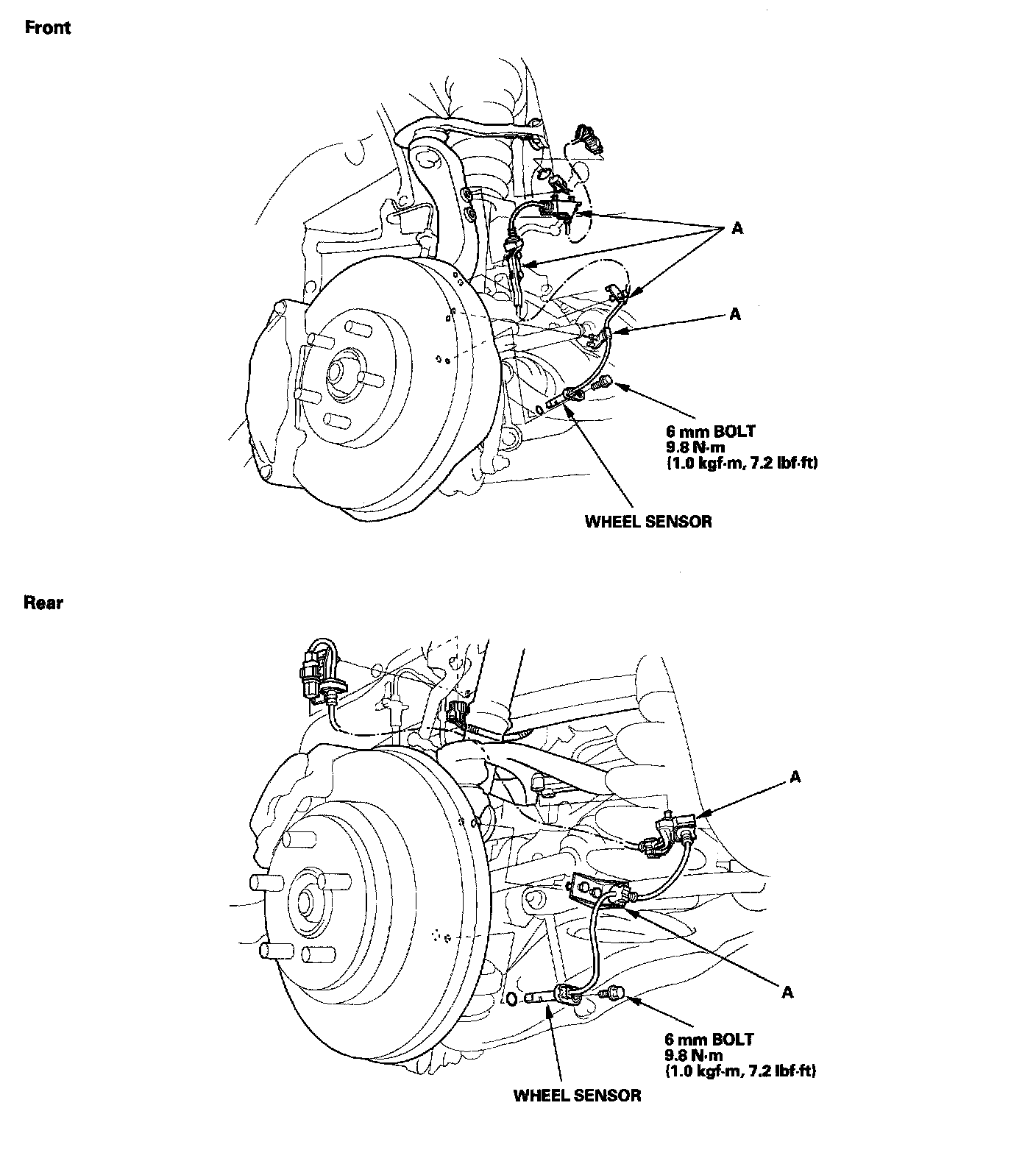 Front

A

A

6 mm BOLT
9.8 N·m
(1.0 kgf·m, 7.2 lbf·ft)

WHEEL SENSOR

Rear

A

A

6 mm BOLT
9.8 N·m
(1.0 kgf·m, 7.2 lbf·ft)

WHEEL SENSOR