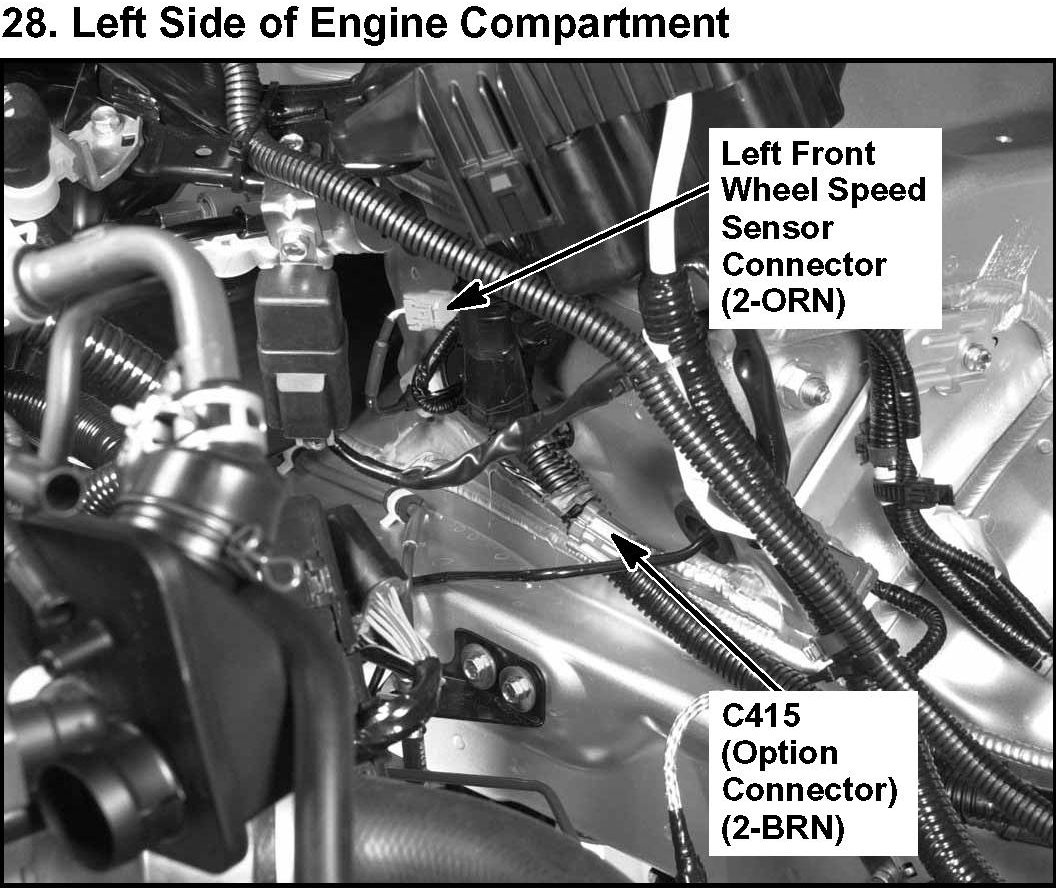 28. Left Side of Engine Compartment

Left Front Wheel Speed Sensor Connector (2-ORN)

C415 (Option Connector) (2-BRN)