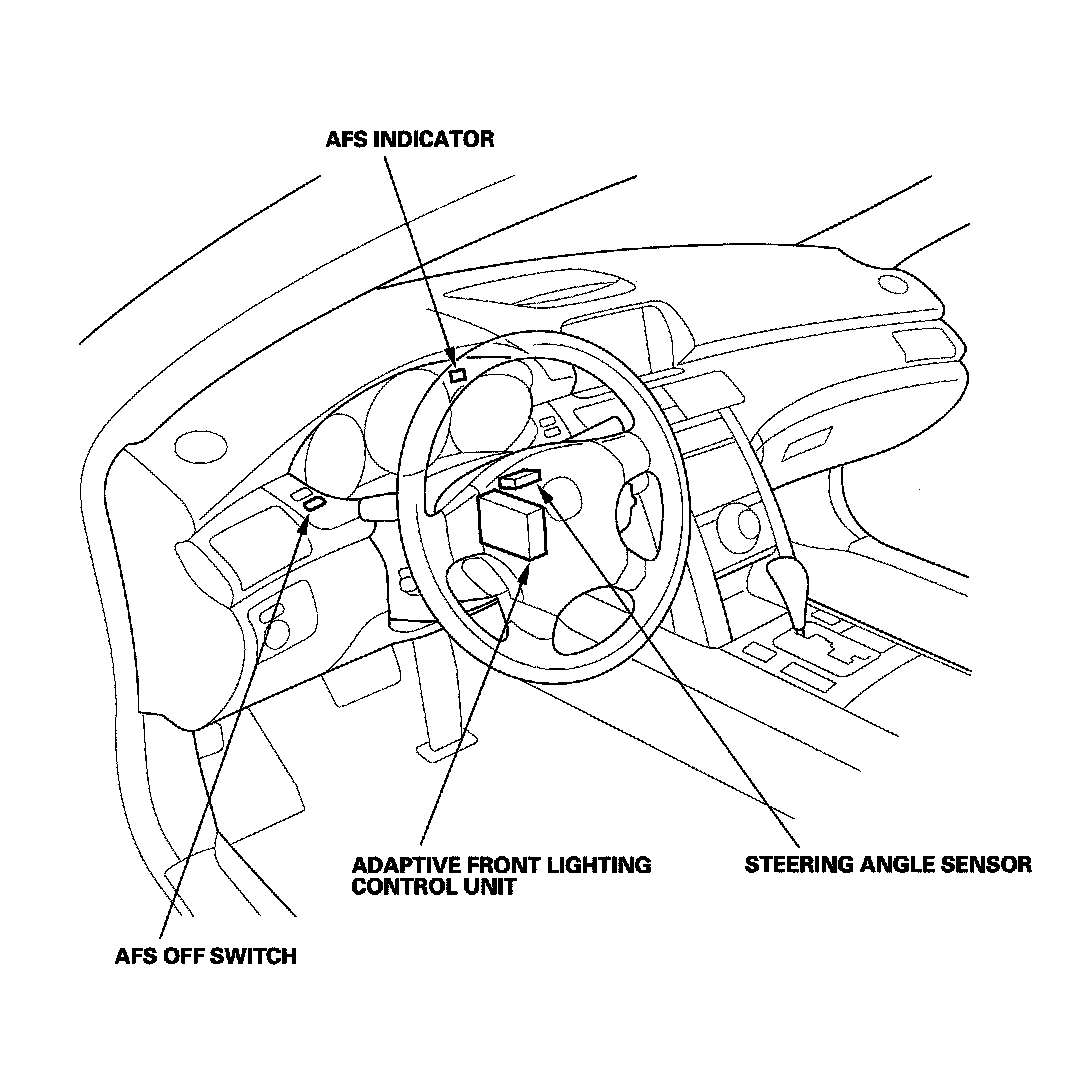 AFS INDICATOR

ADAPTIVE FRONT LIGHTING CONTROL UNIT

STEERING ANGLE SENSOR

AFS OFF SWITCH