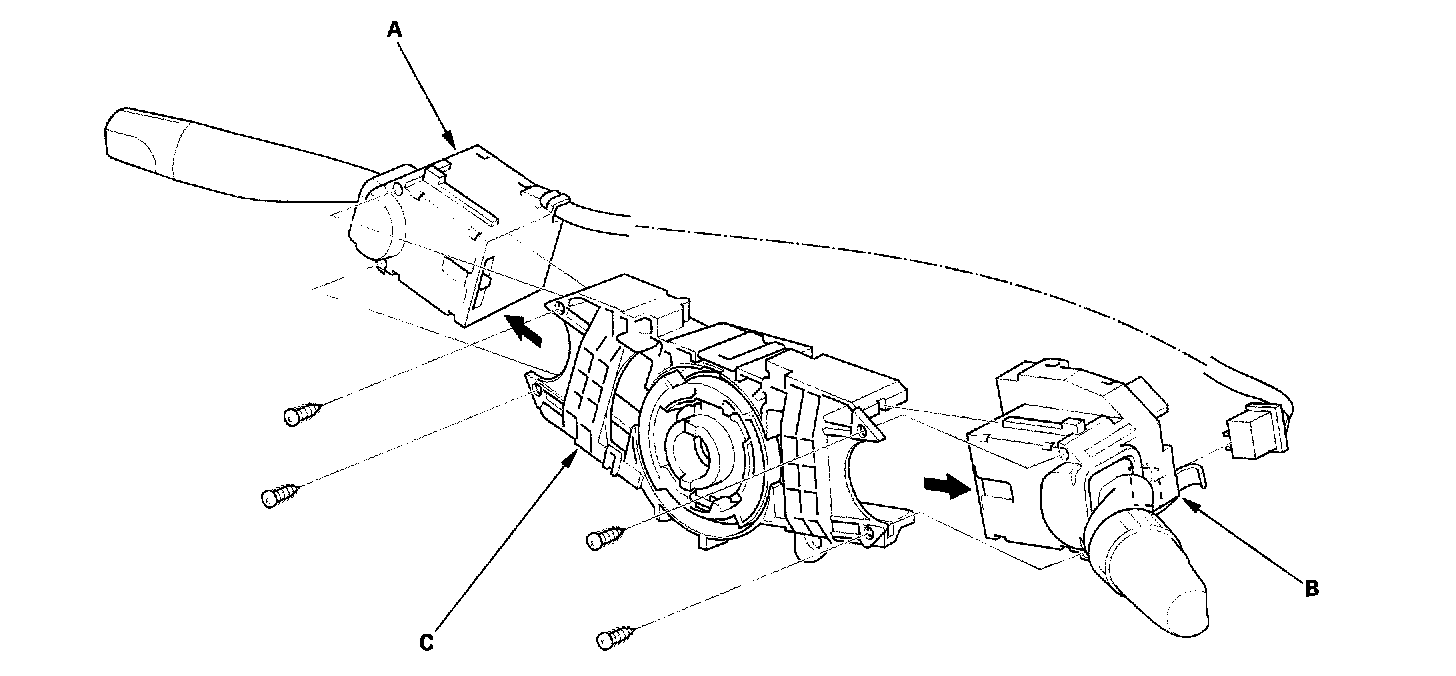 A
B
C