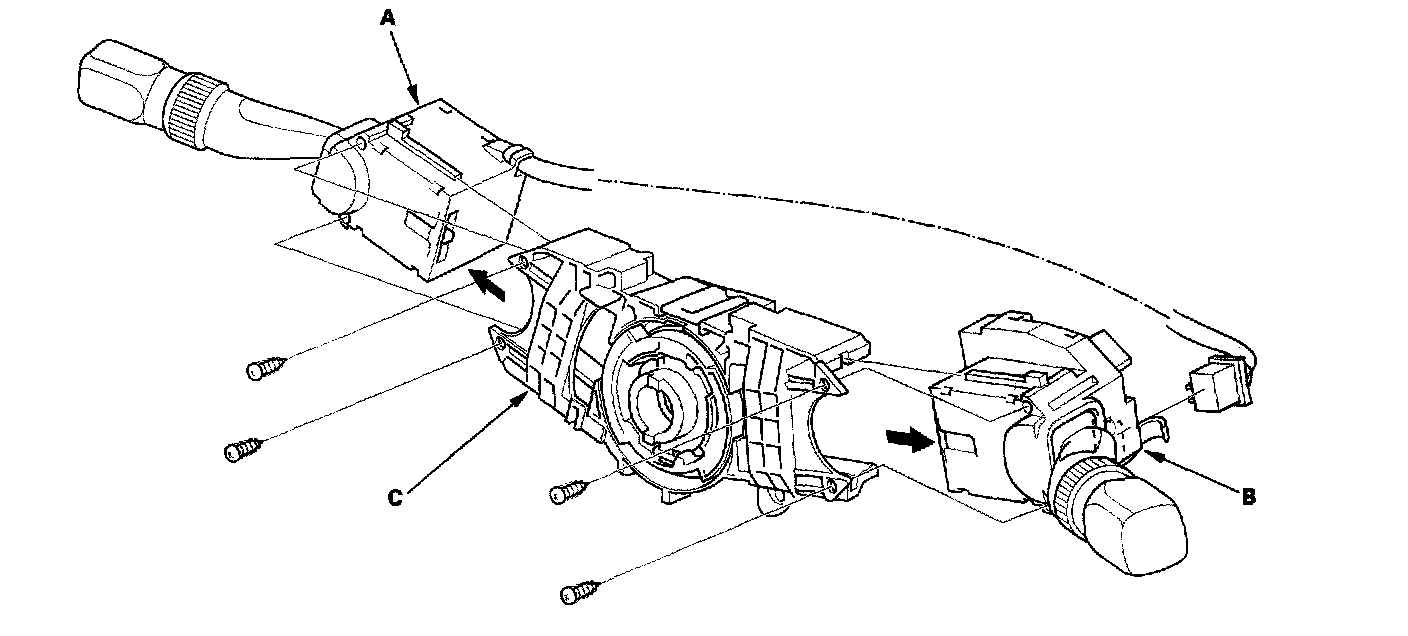 A

C

B