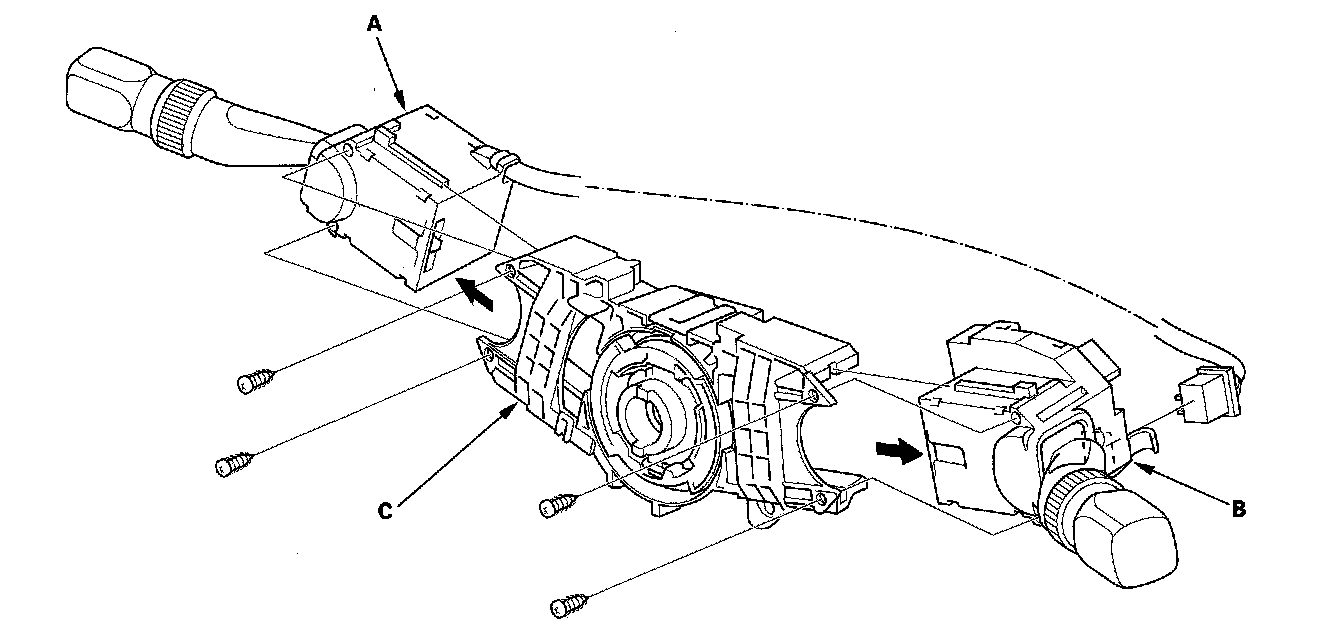 A
C
B