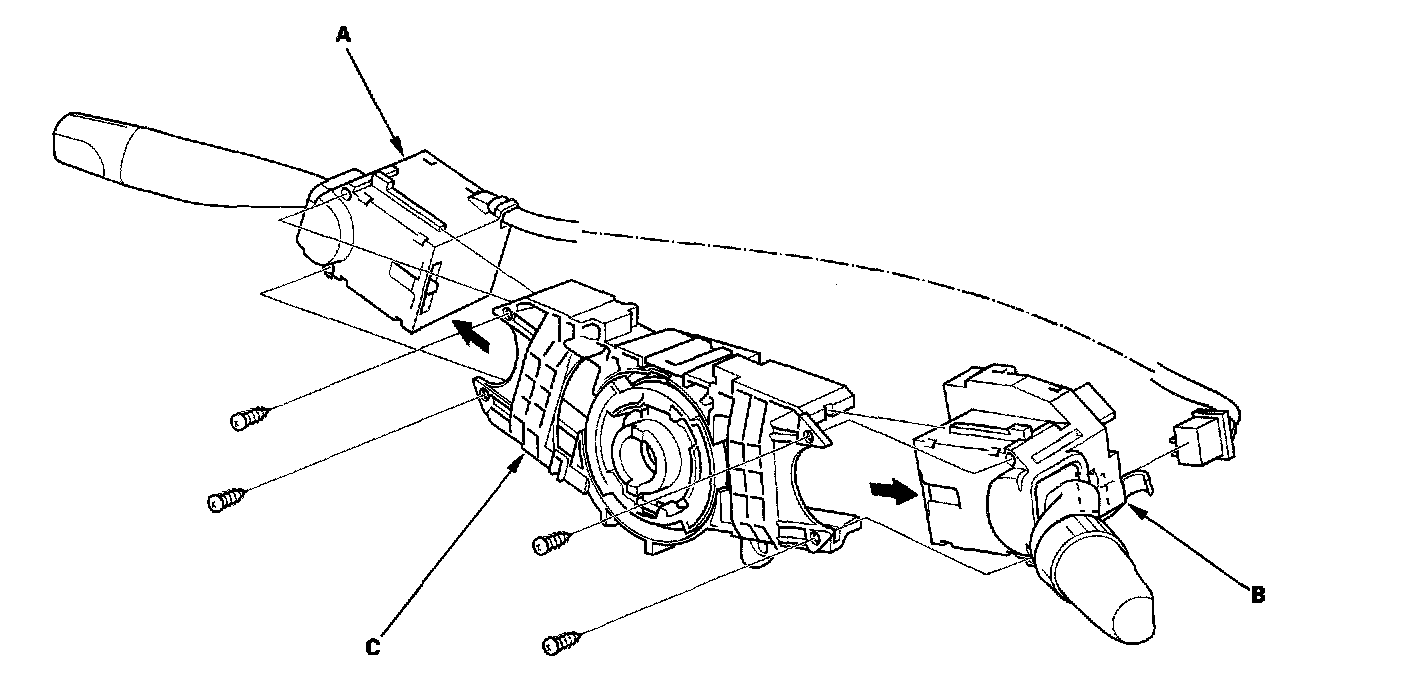 A
B
C