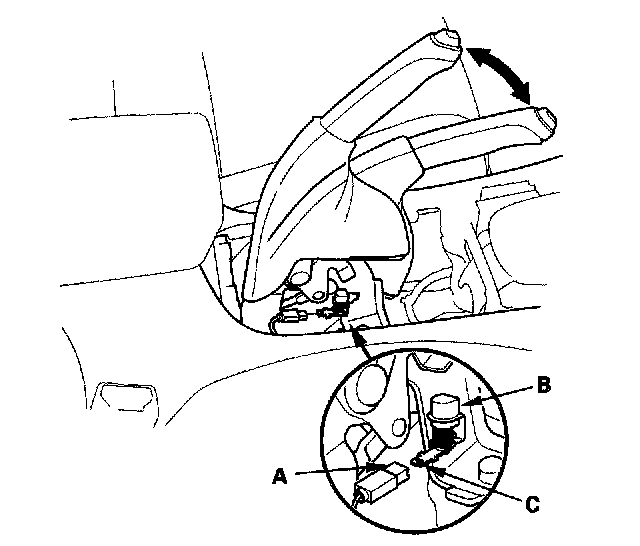 B
A
C