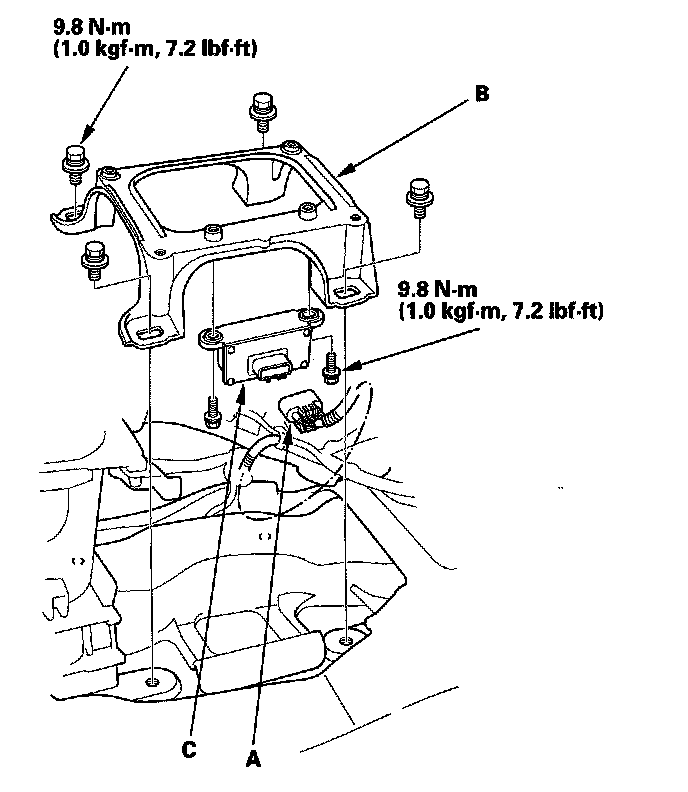 9.8 N·m
(1.0 kgf·m, 7.2 lbf·ft)

B

9.8 N·m
(1.0 kgf·m, 7.2 lbf·ft)

C

A