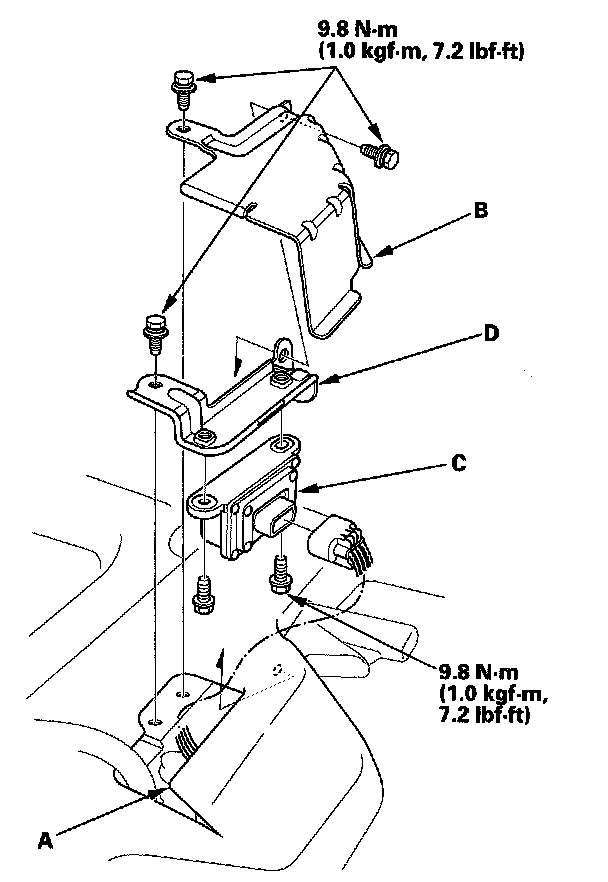 9.8 N·m
(1.0 kgf·m, 7.2 lbf·ft)

B

D

C

9.8 N·m
(1.0 kgf·m,
7.2 lbf·ft)

A