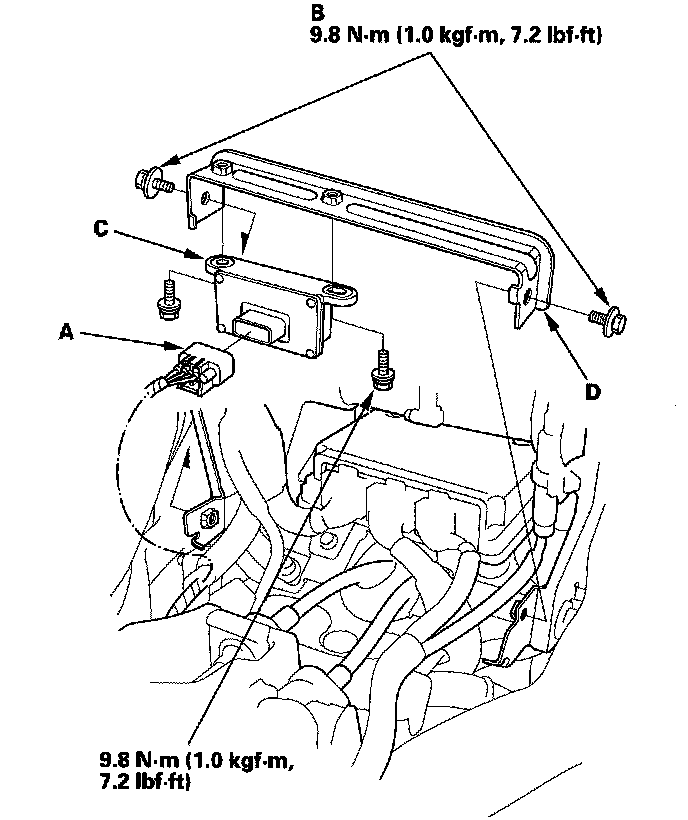 B
9.8 N·m (1.0 kgf·m, 7.2 lbf·ft)

C

A

D

9.8 N·m (1.0 kgf·m, 7.2 lbf·ft)