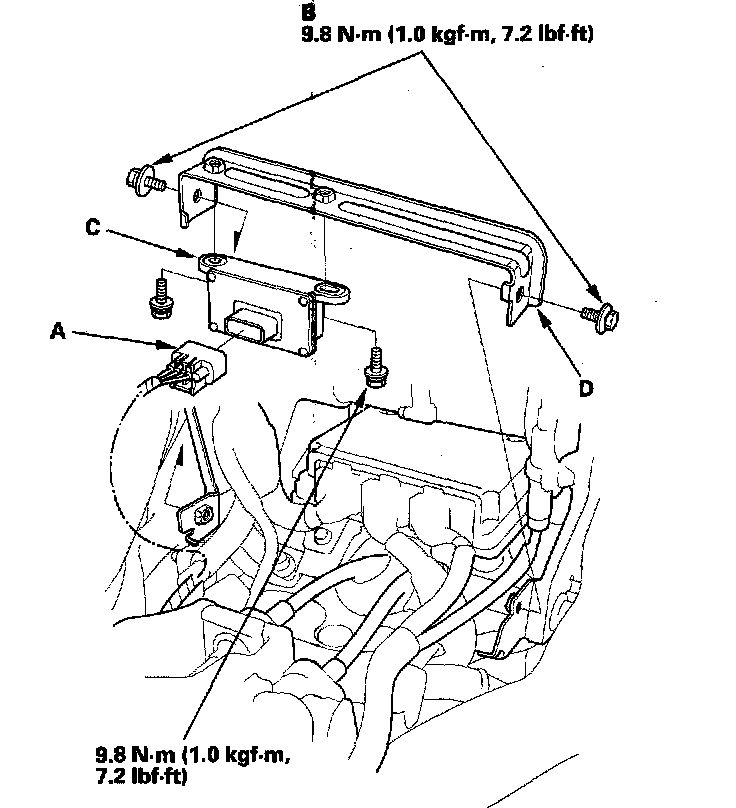 B
9.8 N·m (1.0 kgf·m, 7.2 lbf·ft)

C

A

D

9.8 N·m (1.0 kgf·m, 7.2 lbf·ft)