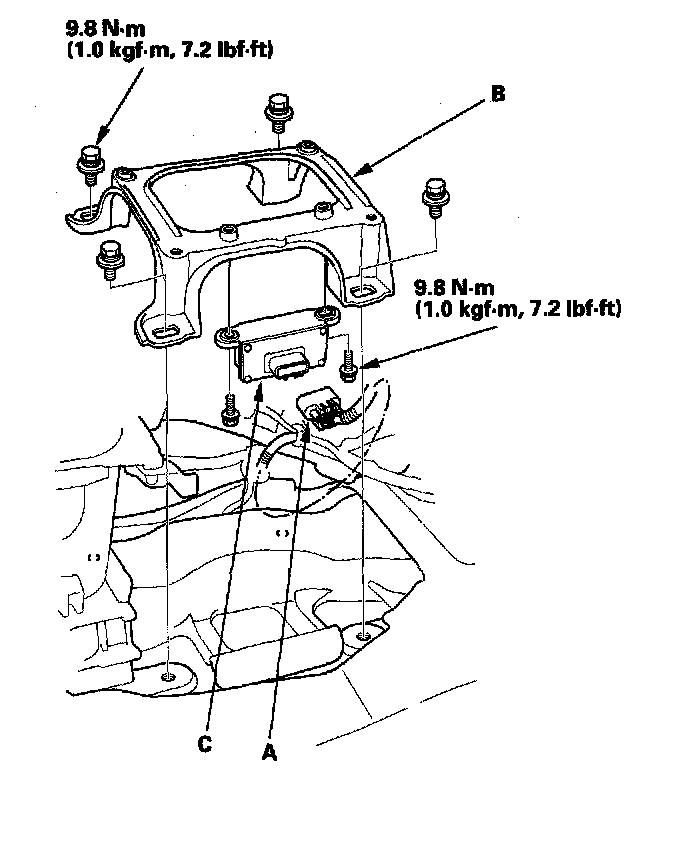 9.8 N·m
(1.0 kgf·m, 7.2 lbf·ft)

B

9.8 N·m
(1.0 kgf·m, 7.2 lbf·ft)

C

A