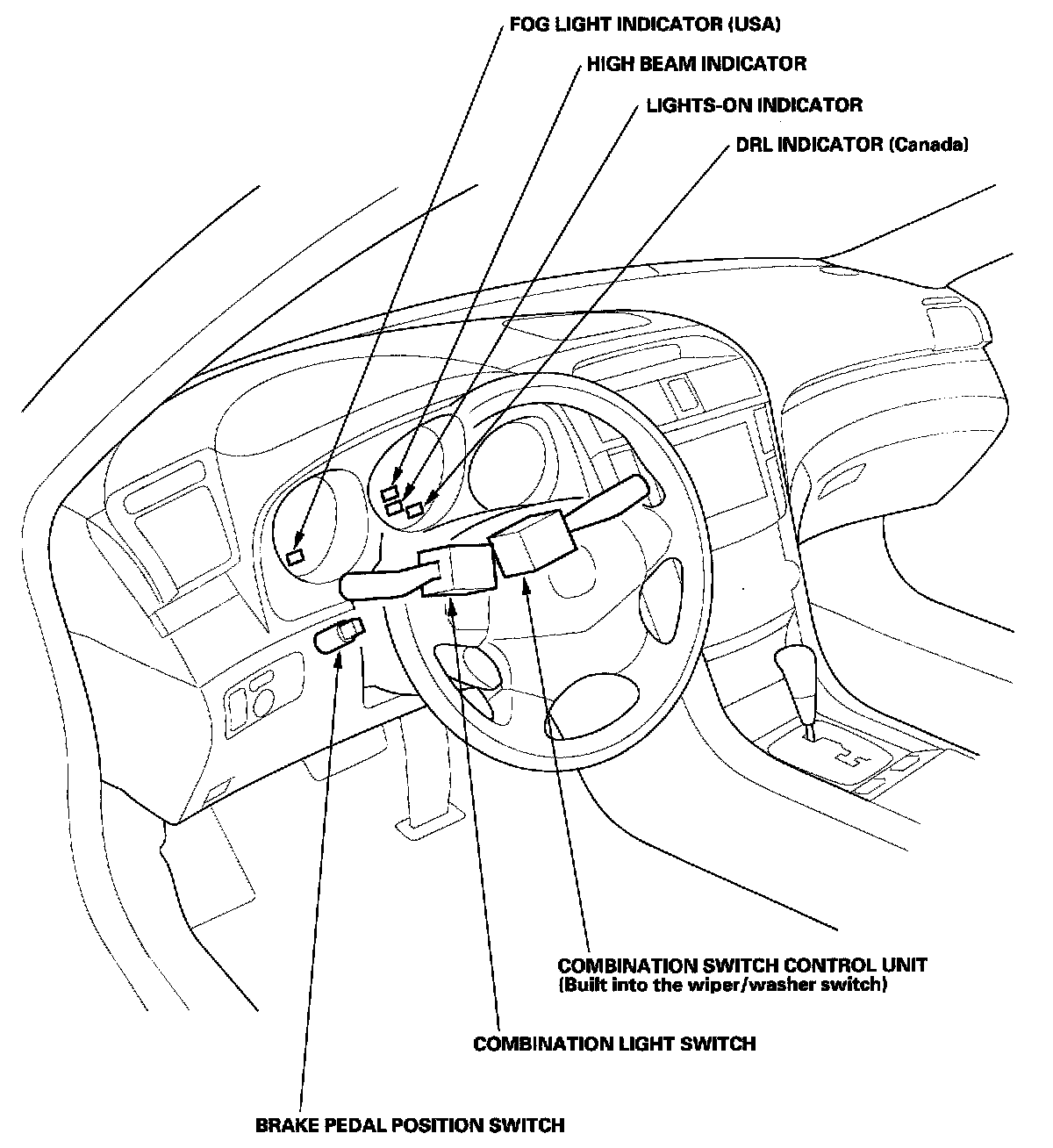 FOG LIGHT INDICATOR (USA)

HIGH BEAM INDICATOR

LIGHTS-ON INDICATOR

DRL INDICATOR (Canada)

COMBINATION SWITCH CONTROL UNIT
(Built into the wiper/washer switch)

COMBINATION LIGHT SWITCH

BRAKE PEDAL POSITION SWITCH