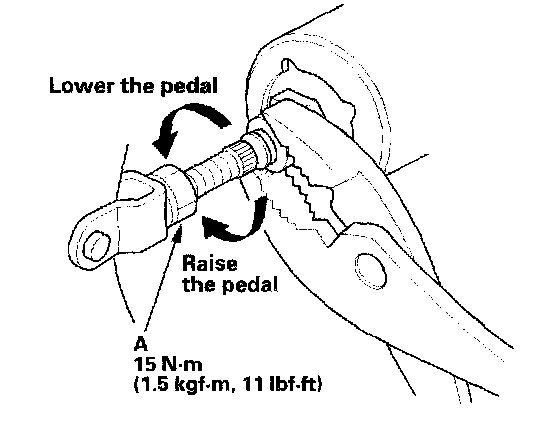 Lower the pedal

Raise the pedal

A
15 N·m
(1.5 kgf·m, 11 lbf·ft)