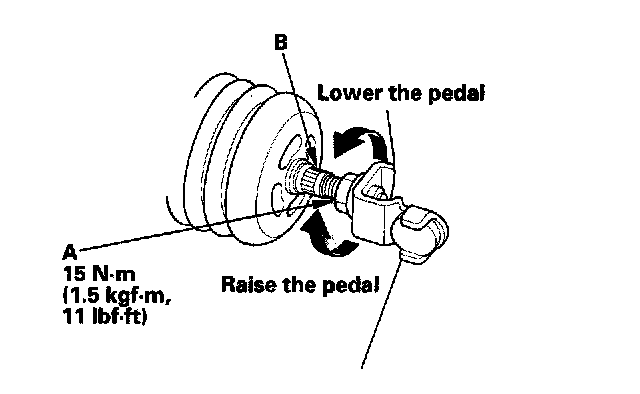 B

Lower the pedal

A
15 N·m
(1.5 kgf·m,
11 lbf·ft)

Raise the pedal