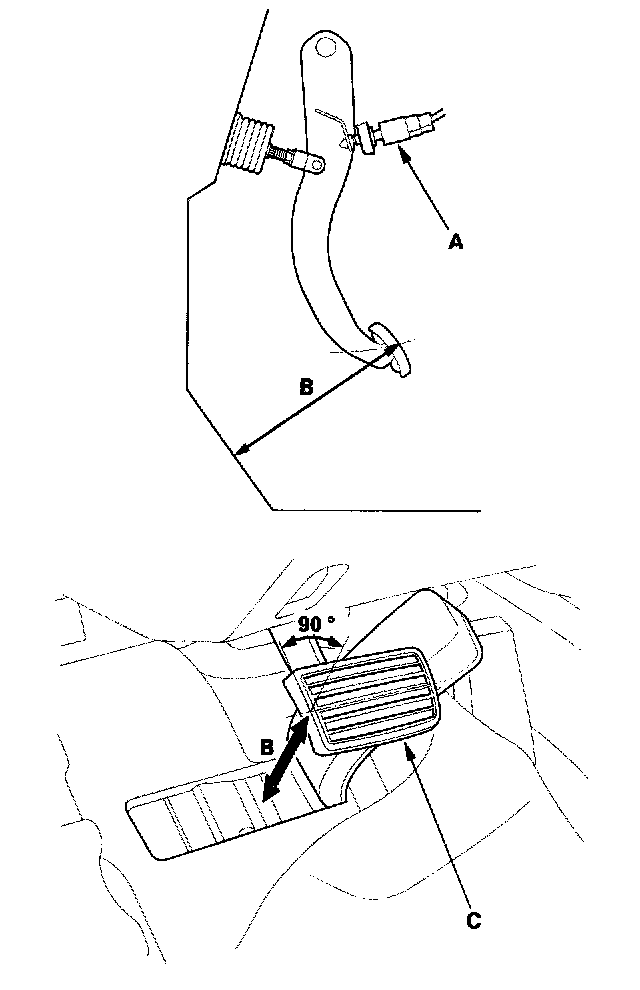 A

B

90 °

B

C